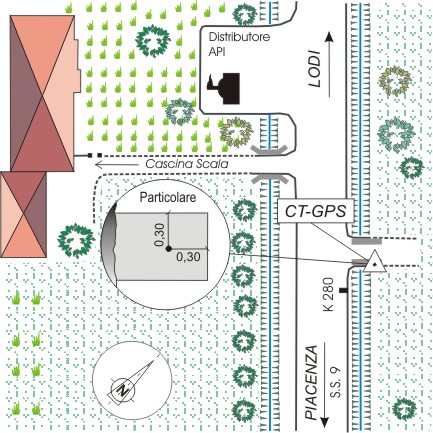 Distributore
API

LODI

Cascina Scala

Particolare

0,30

0,30

CT-GPS

K 280

PIACENZA

S.S. 9

N