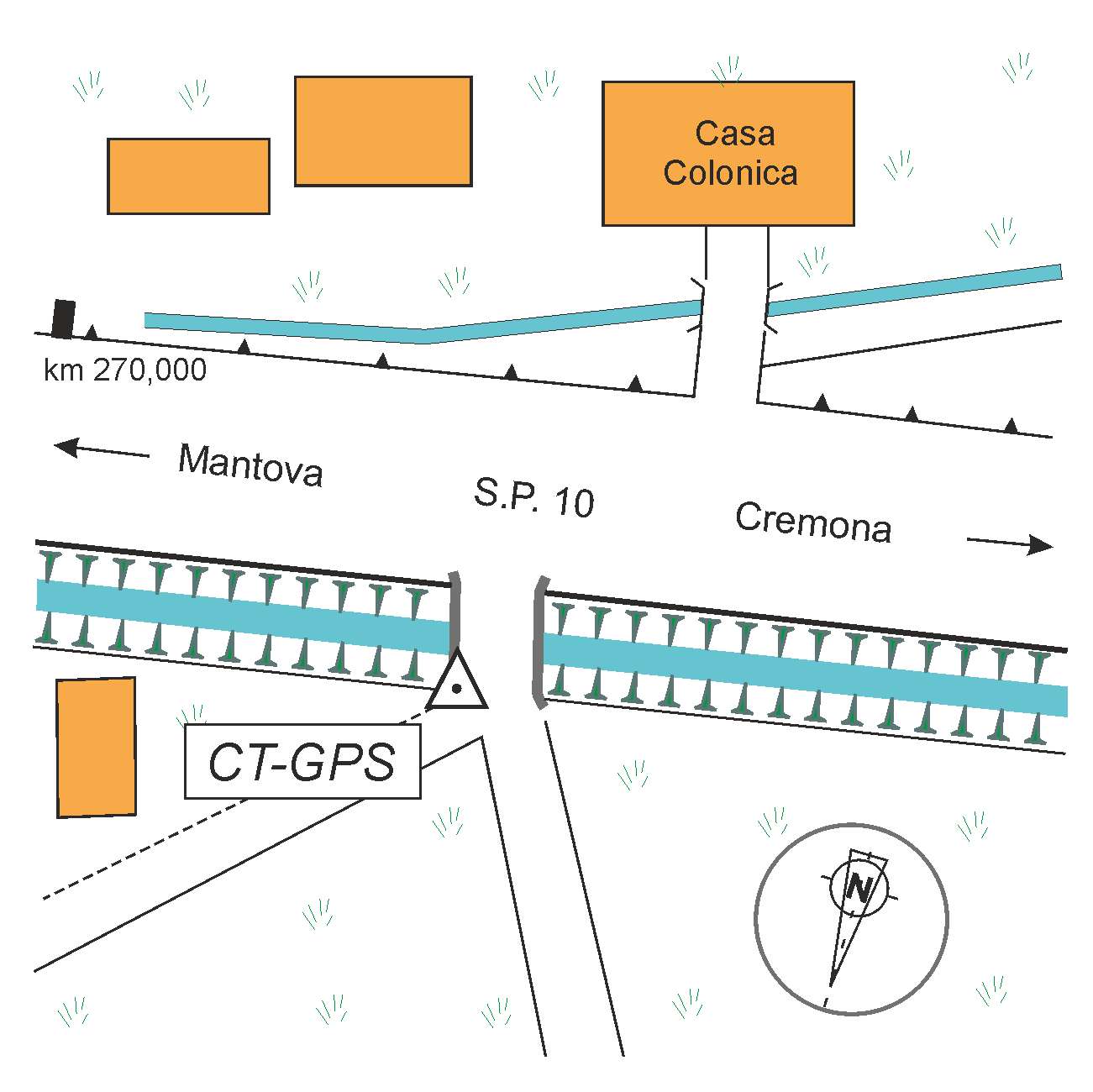 Casa Colonica

km 270,000

Mantova

S.P. 10

Cremona

CT-GPS

N