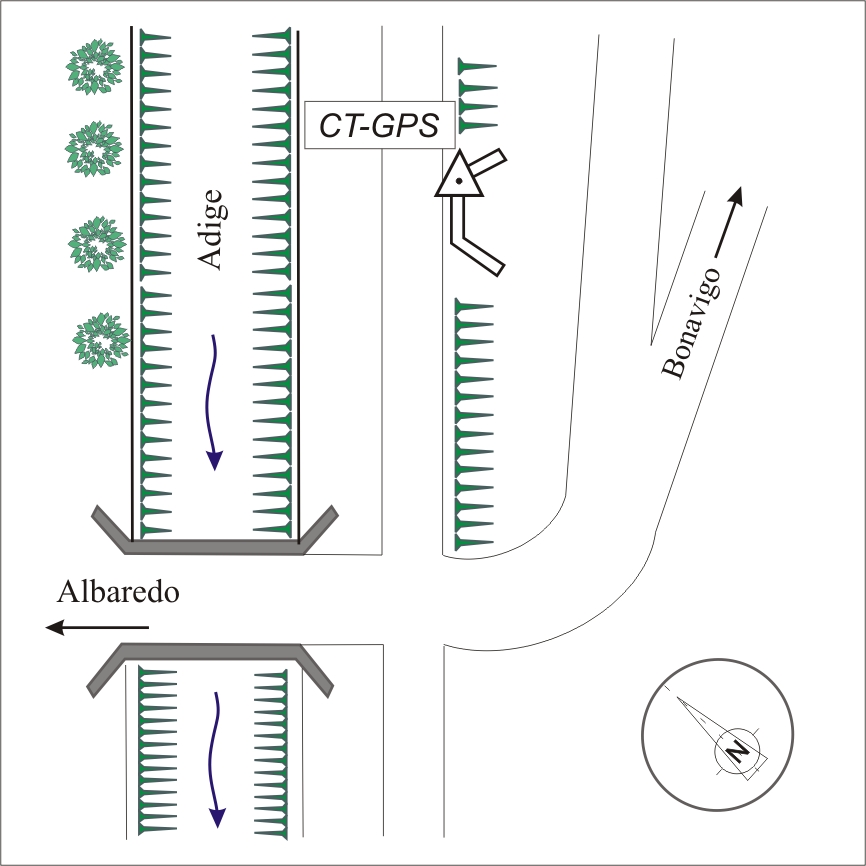 CT-GPS

Adige

Bonavigo

Albaredo

N