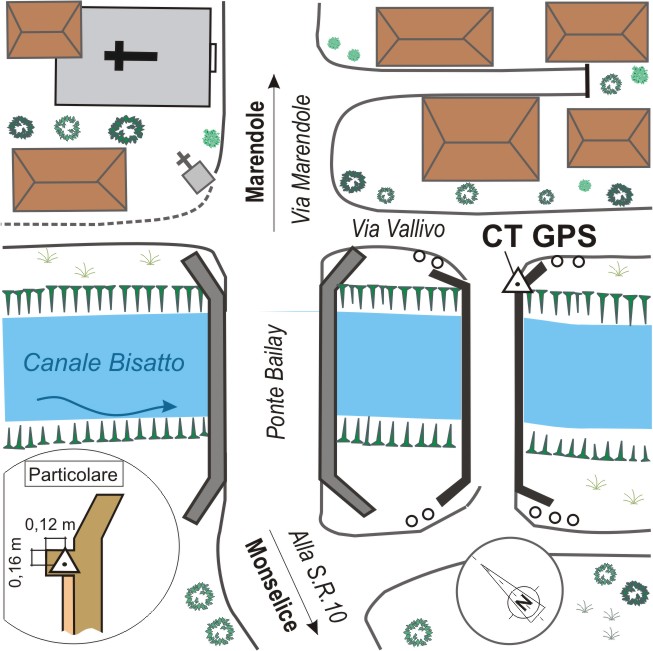 Marendole
Via Marendole
Via Vallivo
CT GPS
Canale Bisatto
Ponte Bailay
Particolare
0,12 m
0,16 m
Monselice
Alla S.R.10
N