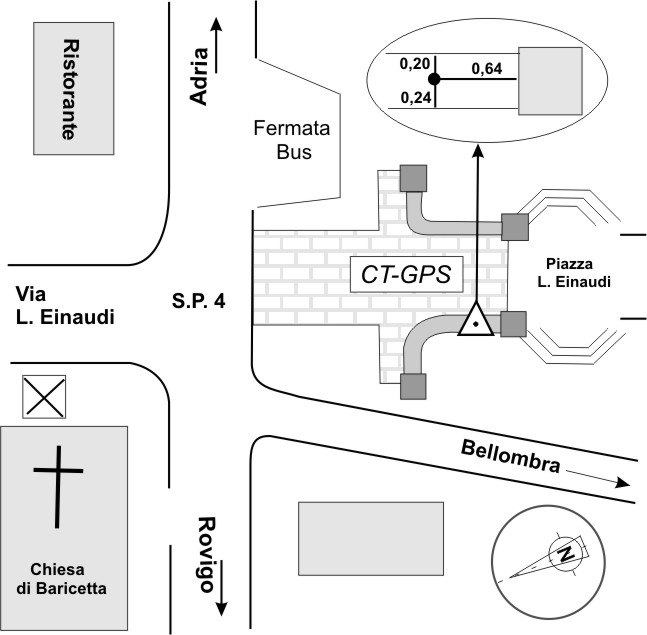 Ristorante

Adria

0,20
0,64
0,24

Fermata Bus

CT-GPS

Piazza L. Einaudi

Via L. Einaudi

S.P. 4

Bellombra

Chiesa di Baricetta

Rovigo

N