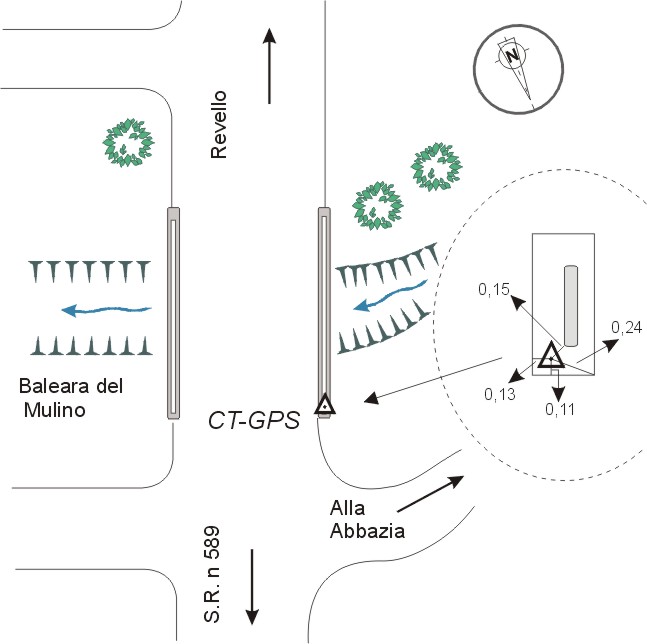 N

Revello

0,15

0,24

0,13

0,11

Baleara del Mulino

CT-GPS

Alla Abbazia

S.R. n 589