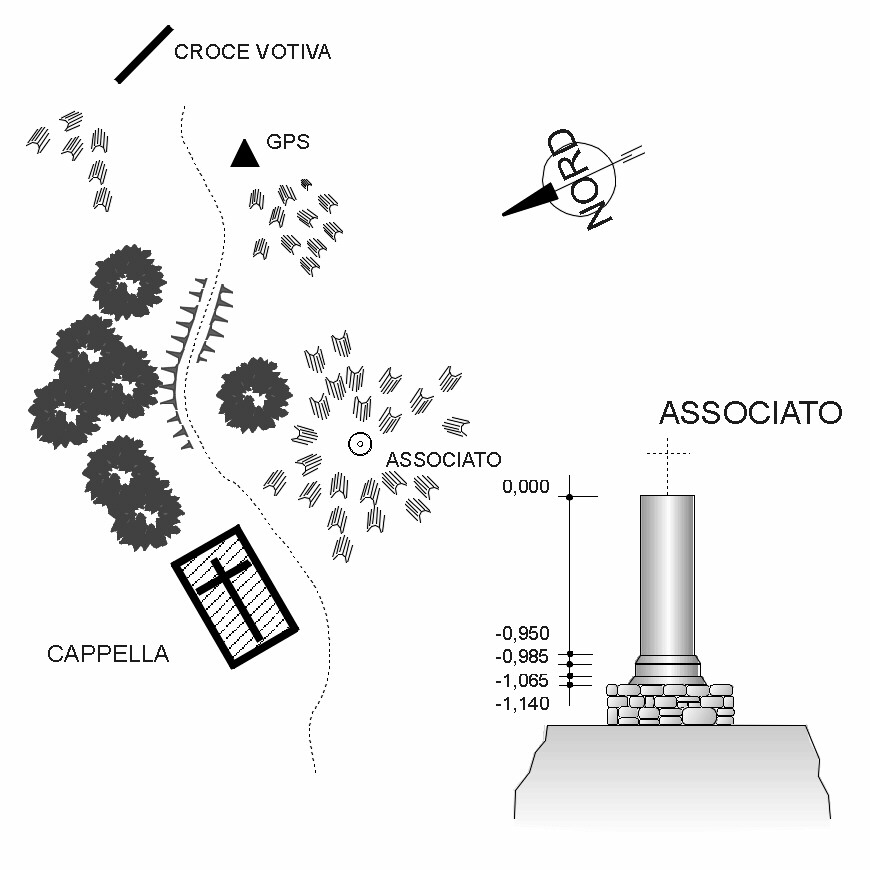 CROCE VOTIVA

GPS

NORD

ASSOCIATO

CAPPELLA

ASSOCIATO

0,000

-0,950
-0,985
-1,065
-1,140