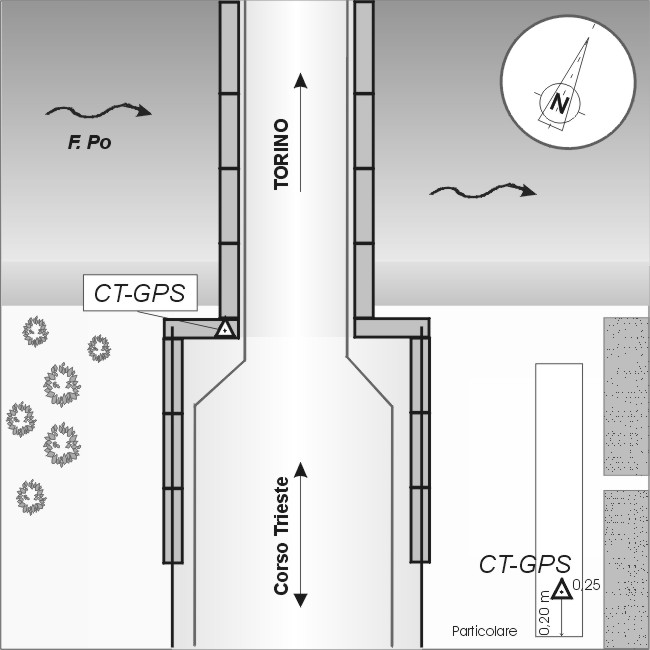 F. Po

TORINO

N

CT-GPS

Corso Trieste

CT-GPS

0,25

0,20 m

Particolare