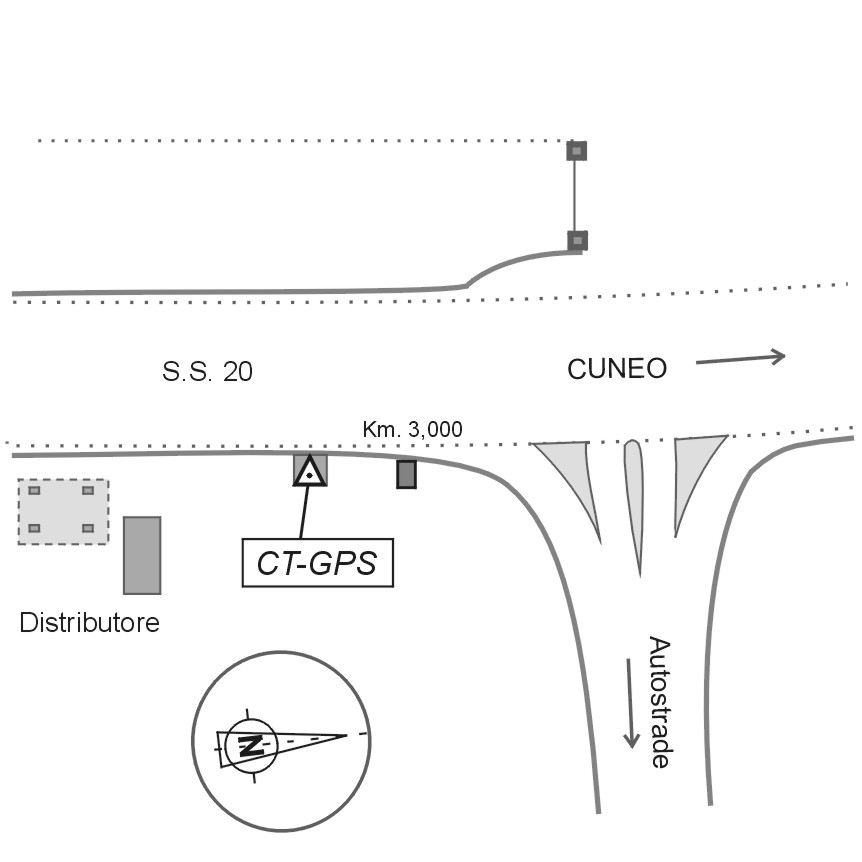 S.S. 20

CUNEO

Km. 3,000

CT-GPS

Distributore

Autostrade

N