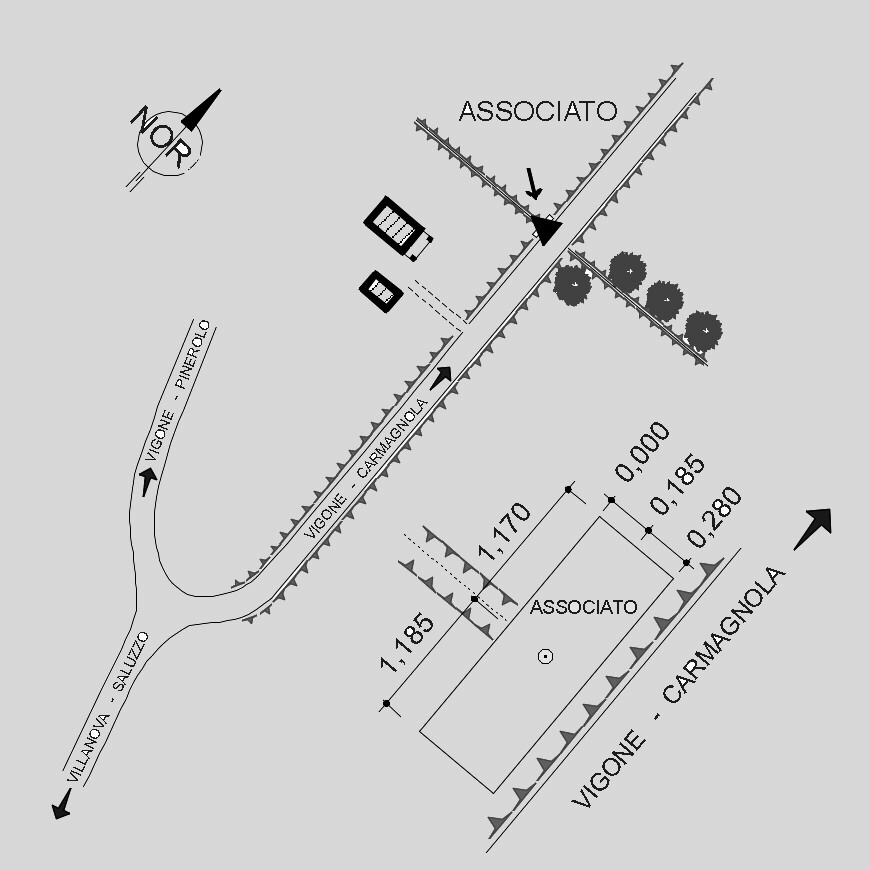 NOR

ASSOCIATO

VIGONE - PINEROLO

VIGONE - CARMAGNOLA

VILLANOVA - SALUZZO

0,000
0,185
0,280
1,170
1,185

ASSOCIATO

VIGONE - CARMAGNOLA