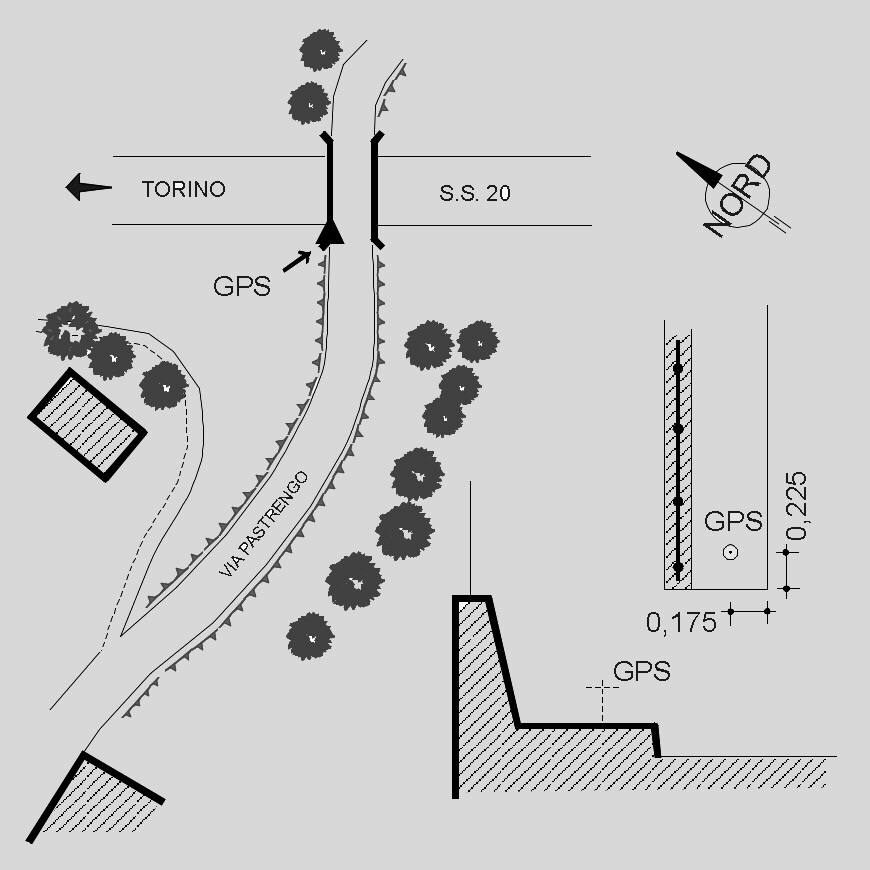 TORINO

S.S. 20

NORD

GPS

VIA PASTRENGO

GPS

0,225

0,175

GPS