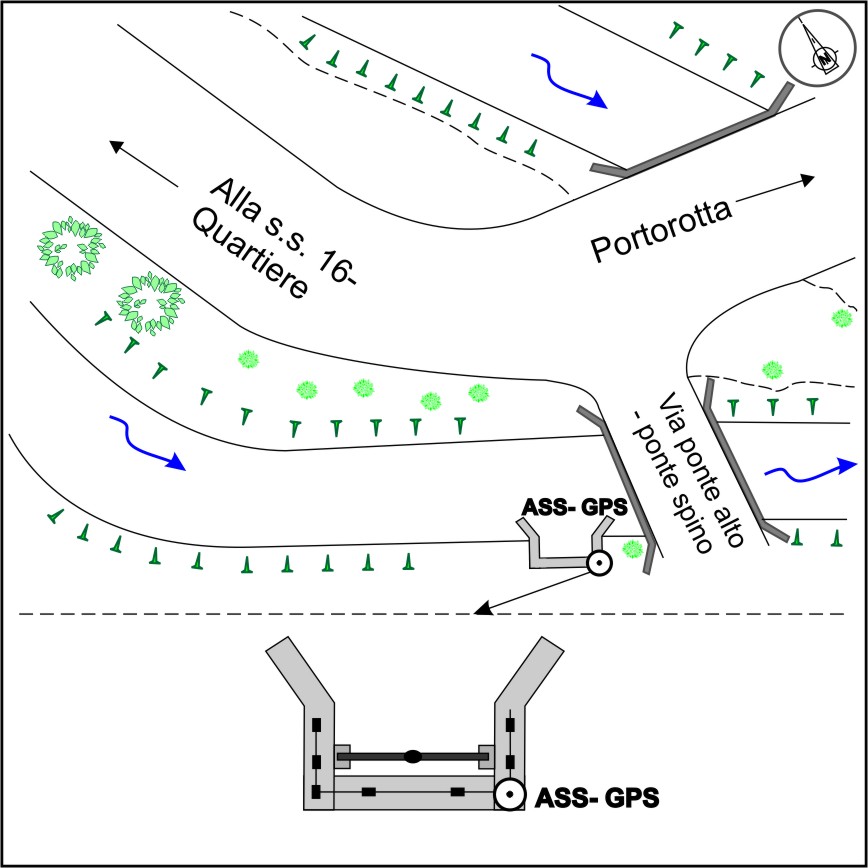 Alla s.s. 16- Quartiere

Portorotta

Via ponte alto - ponte spino

ASS- GPS

ASS- GPS