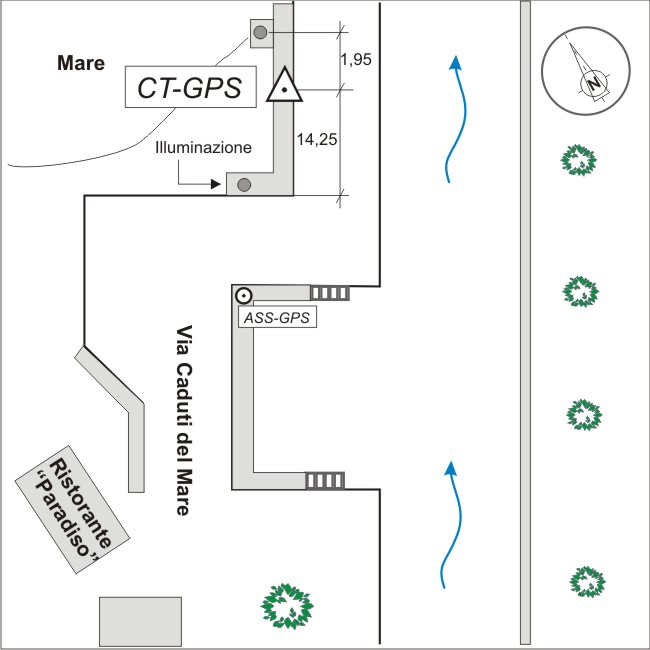 Mare

CT-GPS

1,95

14,25

Illuminazione

N

ASS-GPS

Via Caduti del Mare

Ristorante "Paradiso"