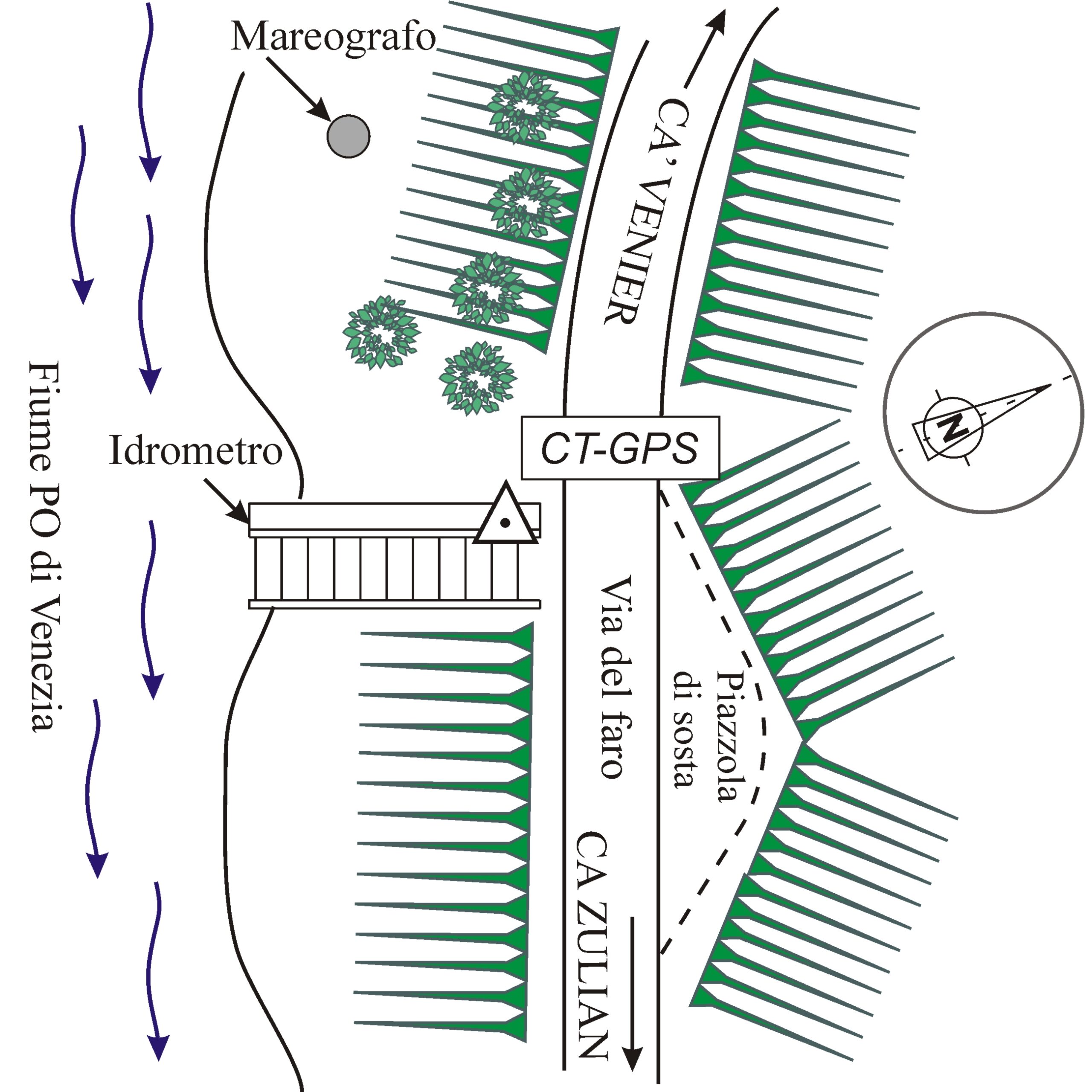 Mareografo

CA' VENIER

Fiume PO di Venezia

Idrometro

CT-GPS

N

Via del faro

Piazzola di sosta

CA ZULIAN