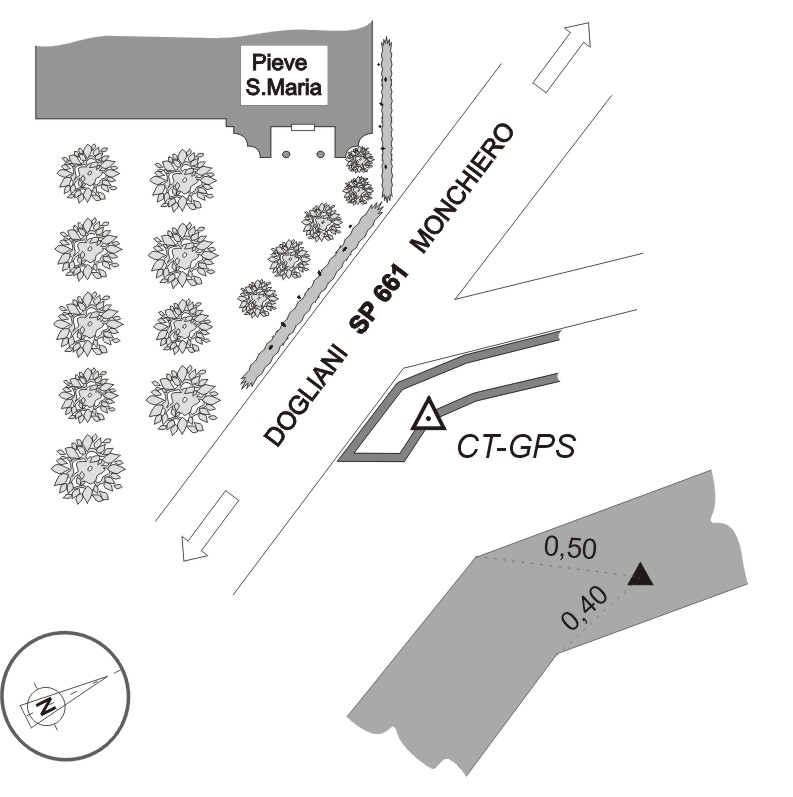 Pieve
S.Maria

DOGLIANI SP 661 MONCHIERO

CT-GPS

0,50

0,40

N