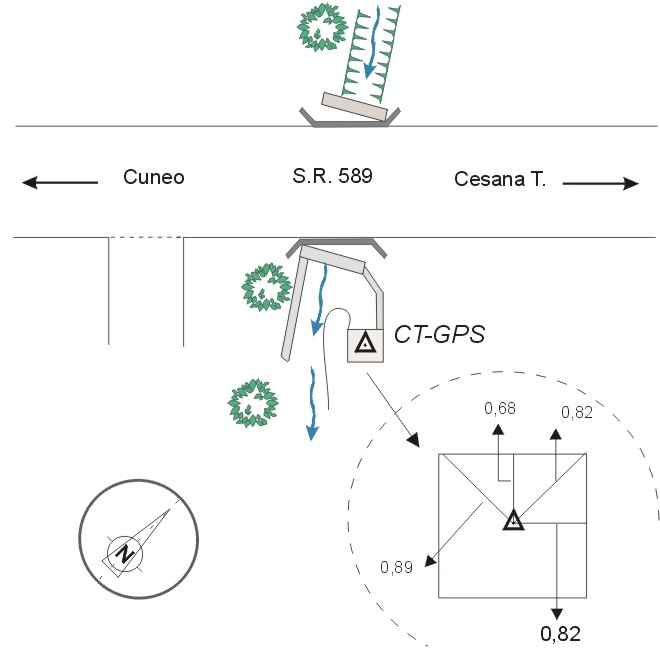 Cuneo S.R. 589 Cesana T.

CT-GPS

0,68

0,82

0,89

0,82

N