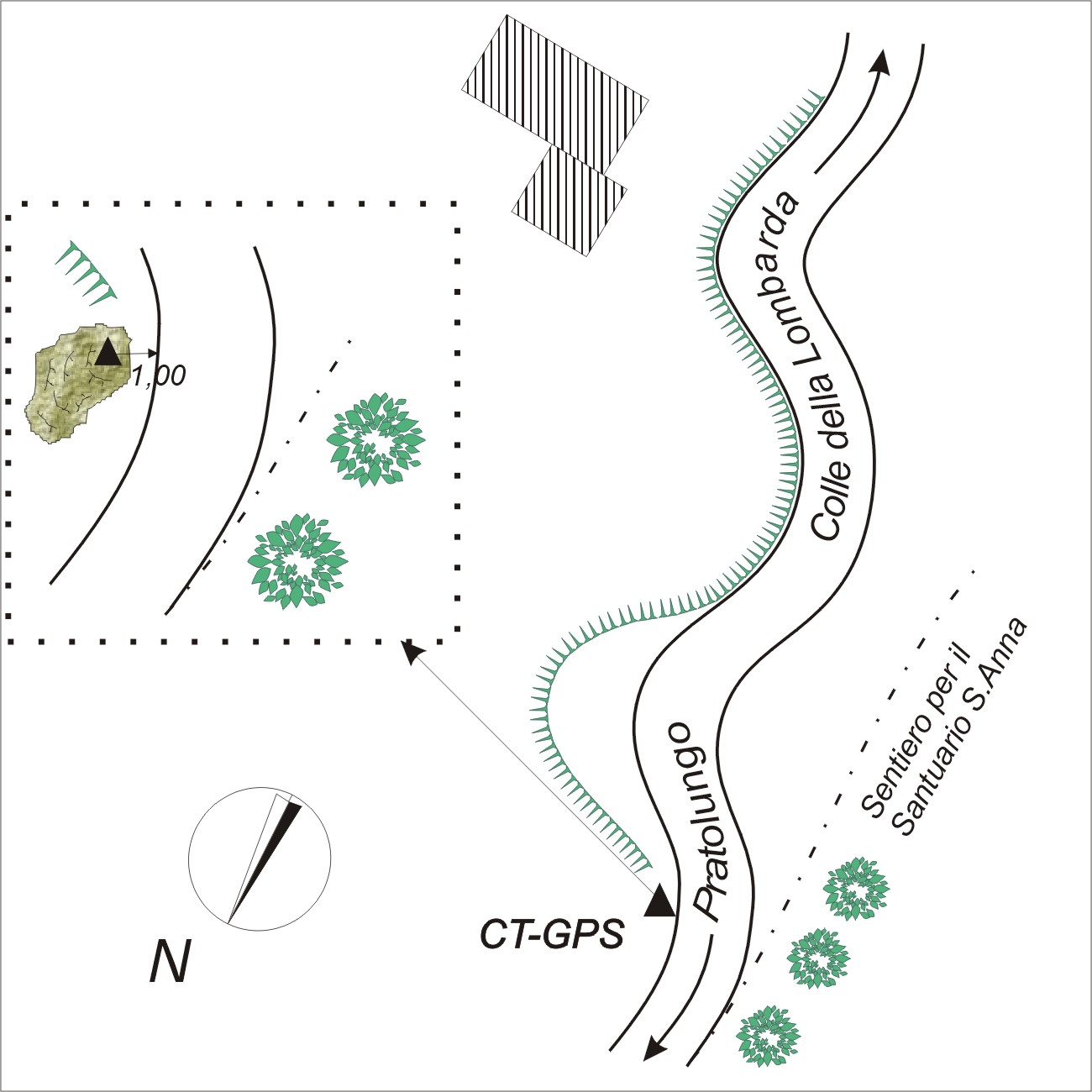 1,00

Colle della Lombarda

Pratolungo

Sentiero per il Santuario S.Anna

CT-GPS

N