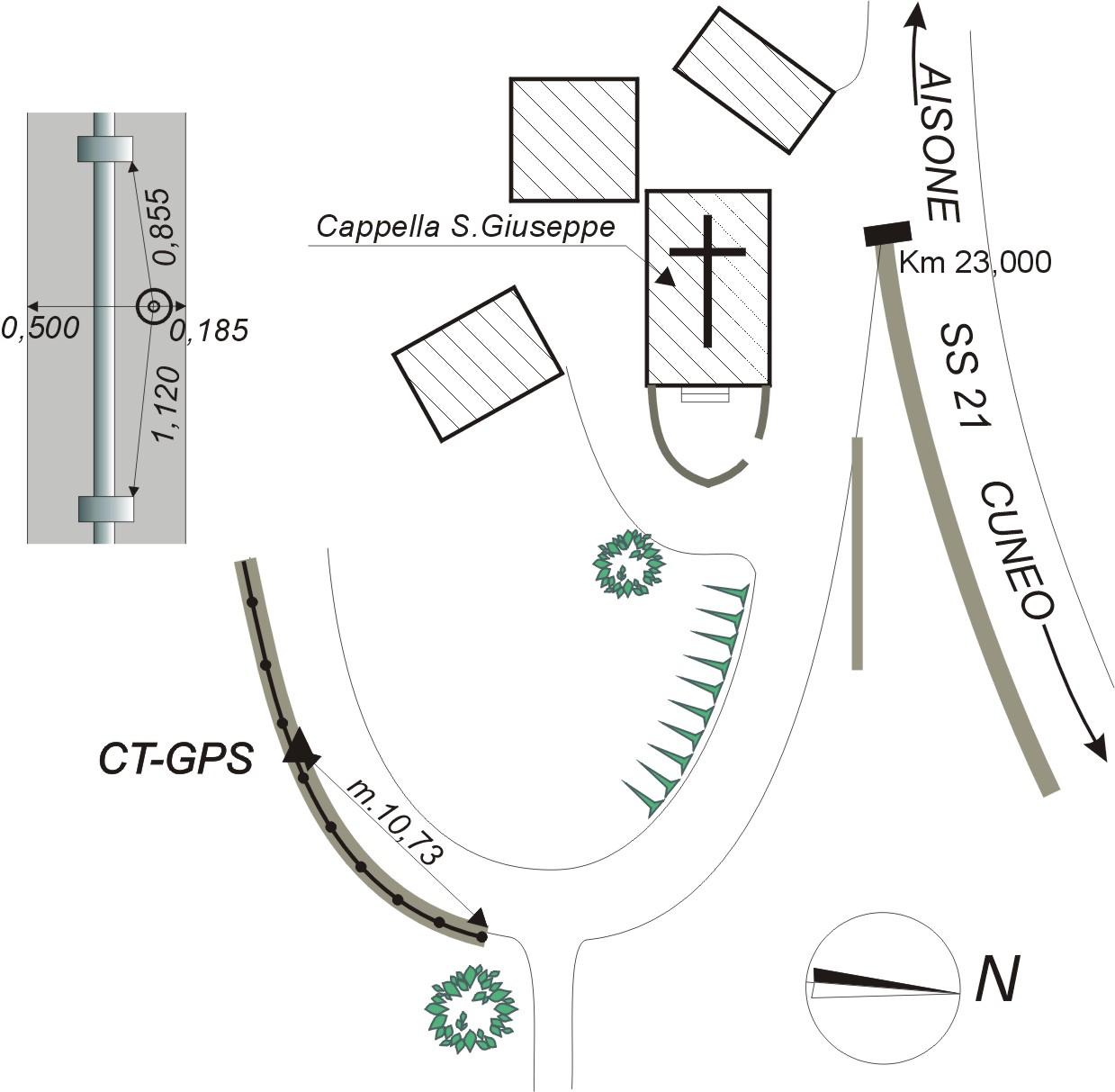 0,855
0,500
0,185
1,120
Cappella S.Giuseppe
AISONE
Km 23,000
SS 21
CUNEO
CT-GPS
m.10,73
N