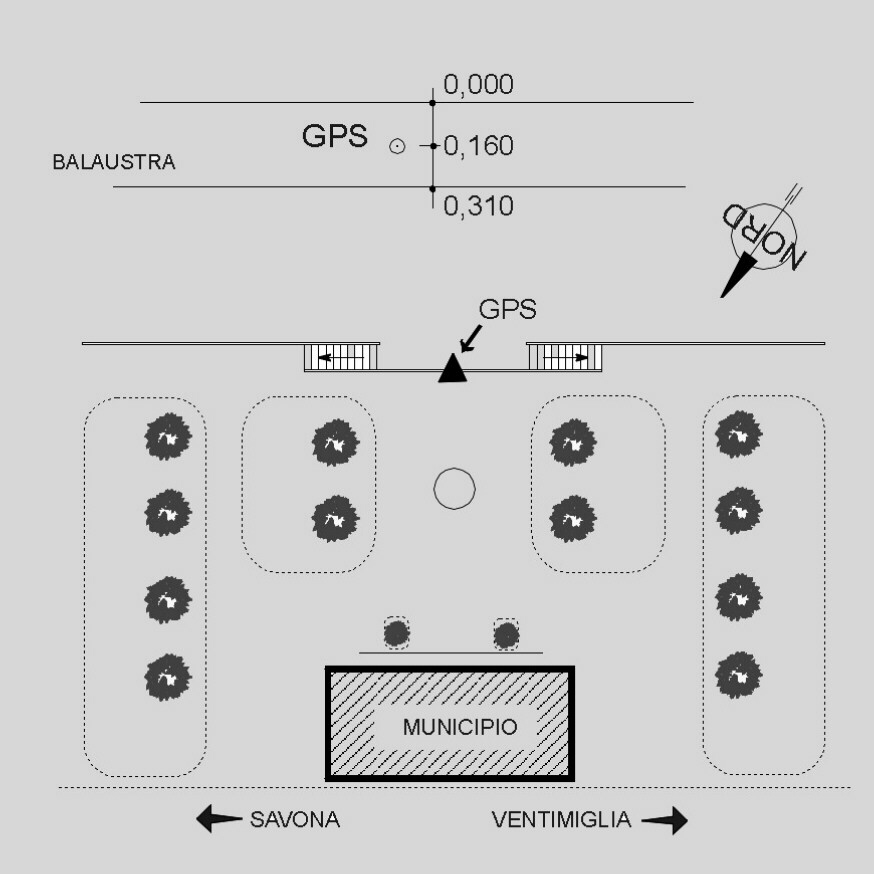 0,000

GPS

0,160

BALAUSTRA

0,310

NORD

GPS

MUNICIPIO

SAVONA

VENTIMIGLIA