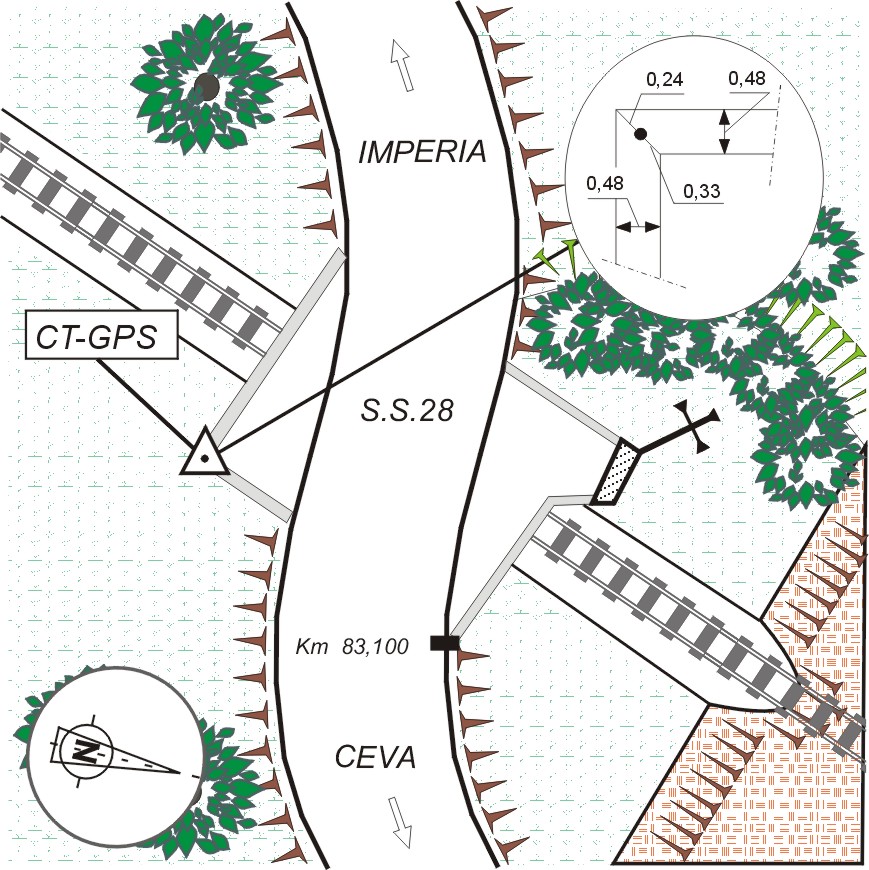 IMPERIA

0,24
0,48
0,48
0,33

CT-GPS

S.S.28

Km 83,100

N

CEVA