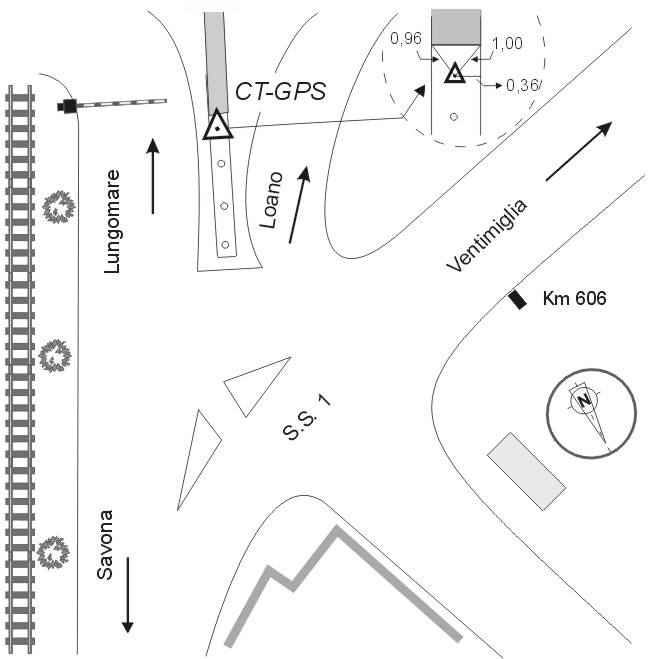 0,96
1,00
0,36
CT-GPS
Lungomare
Loano
Ventimiglia
Km 606
S.S. 1
N
Savona