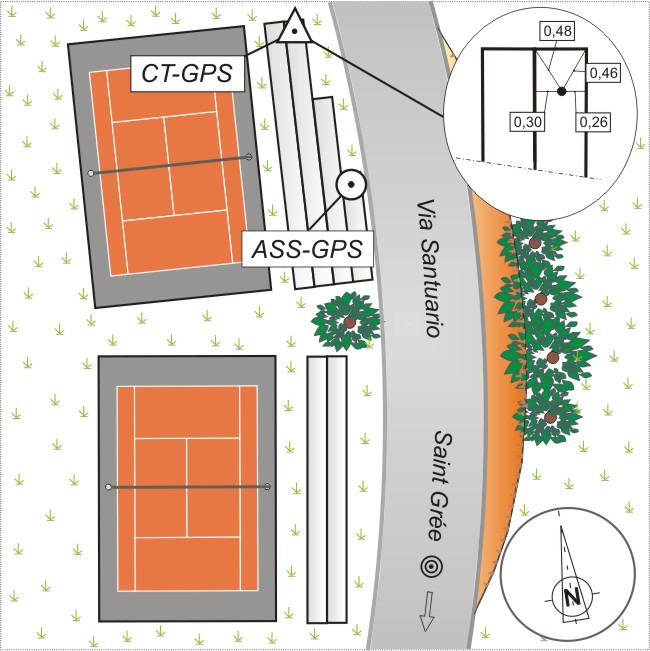 CT-GPS

0,48

0,46

0,30

0,26

ASS-GPS

Via Santuario

Saint Grée

N