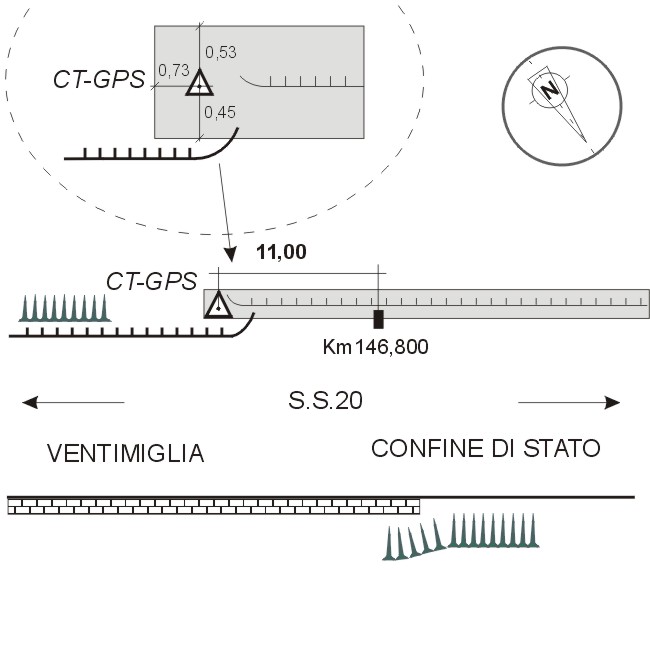 CT-GPS
0,73
0,53
0,45

N

11,00
CT-GPS
Km146,800

S.S.20

VENTIMIGLIA

CONFINE DI STATO