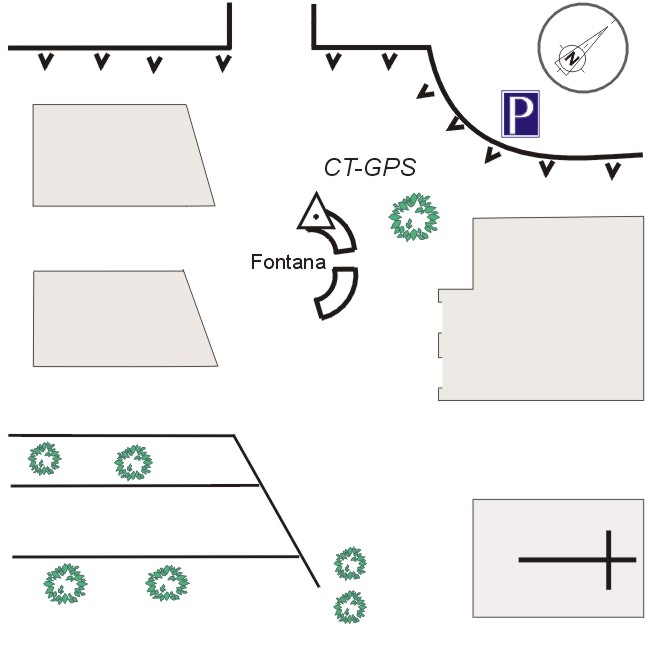 N

P

CT-GPS

Fontana