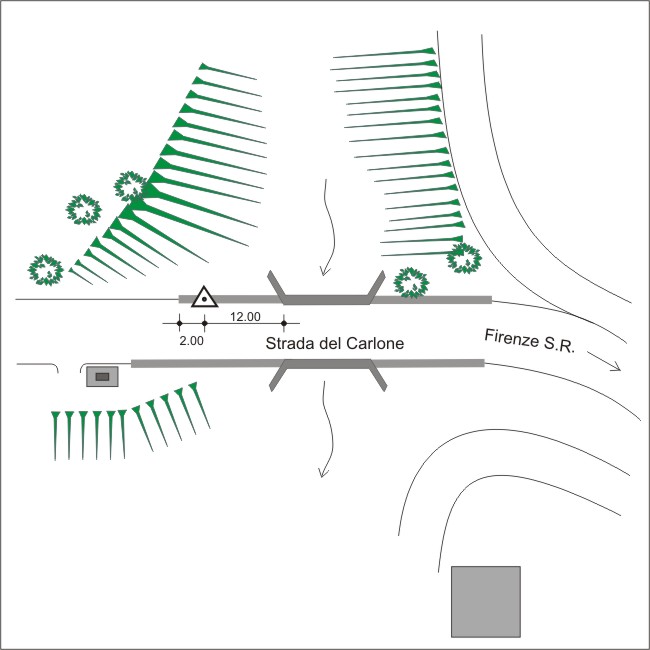 12.00

2.00

Strada del Carlone

Firenze S.R.