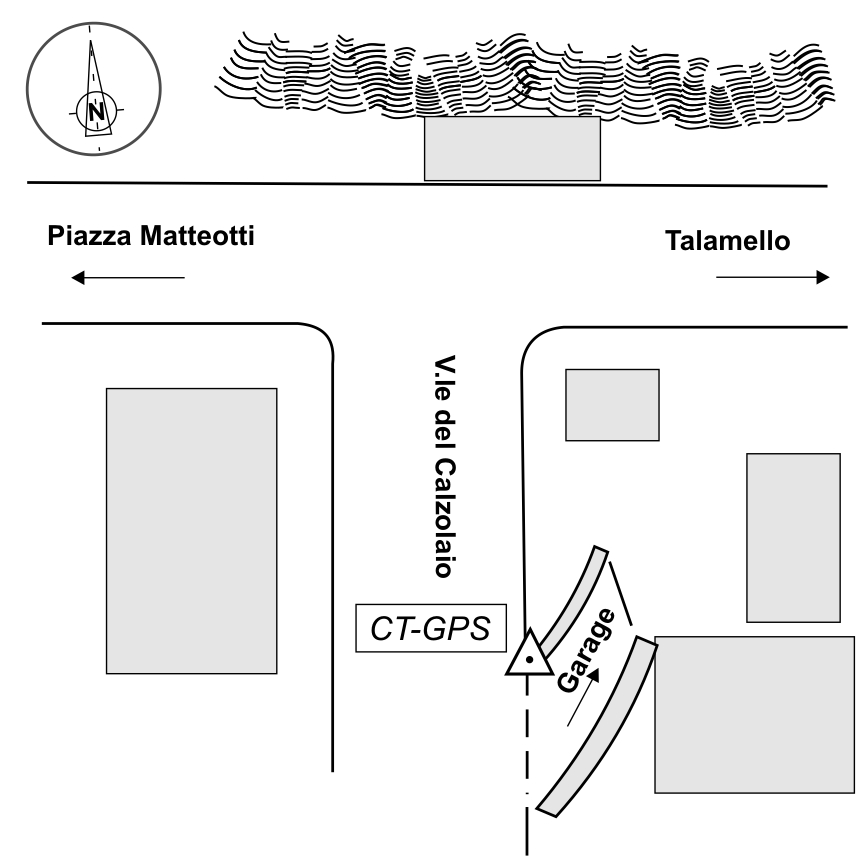 N

Piazza Matteotti

Talamello

V.le del Calzolaio

CT-GPS

Garage