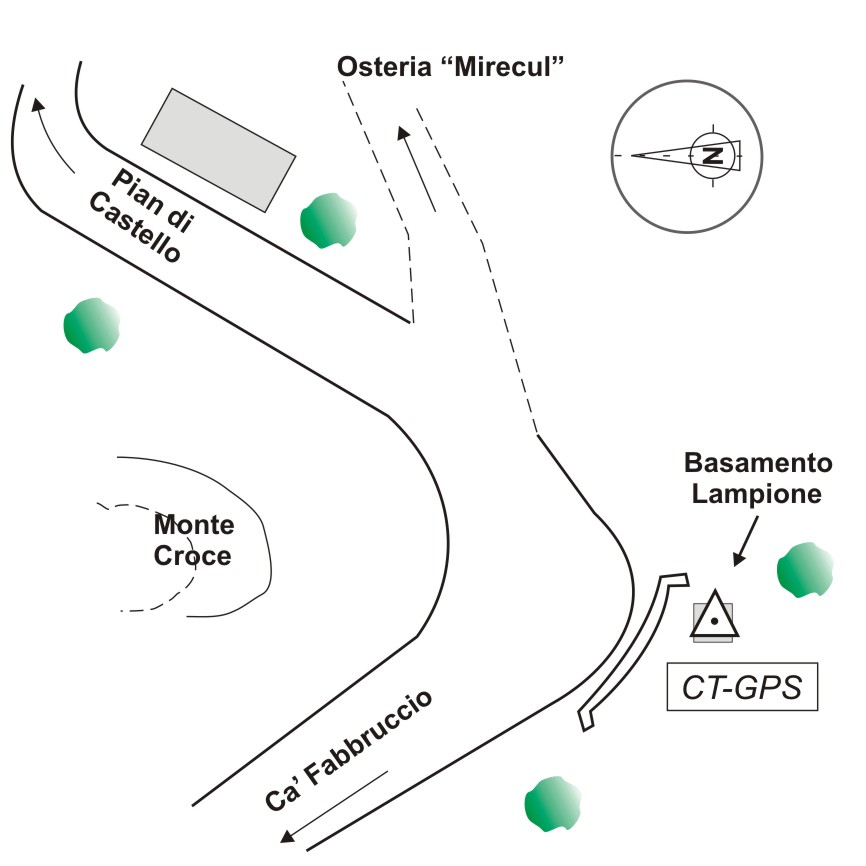 Osteria “Mirecul”

N

Pian di Castello

Monte Croce

Basamento Lampione

CT-GPS

Ca’ Fabbruccio