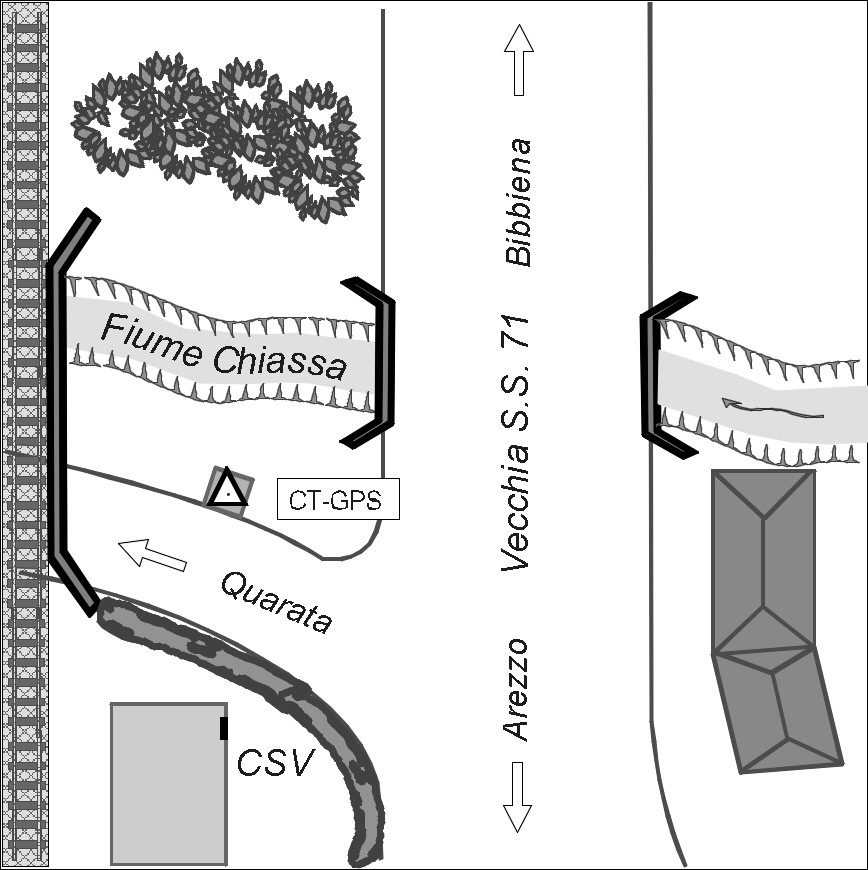 Fiume Chiassa

CT-GPS

Quarata

CSV

Bibbiena

Vecchia S.S. 71

Arezzo