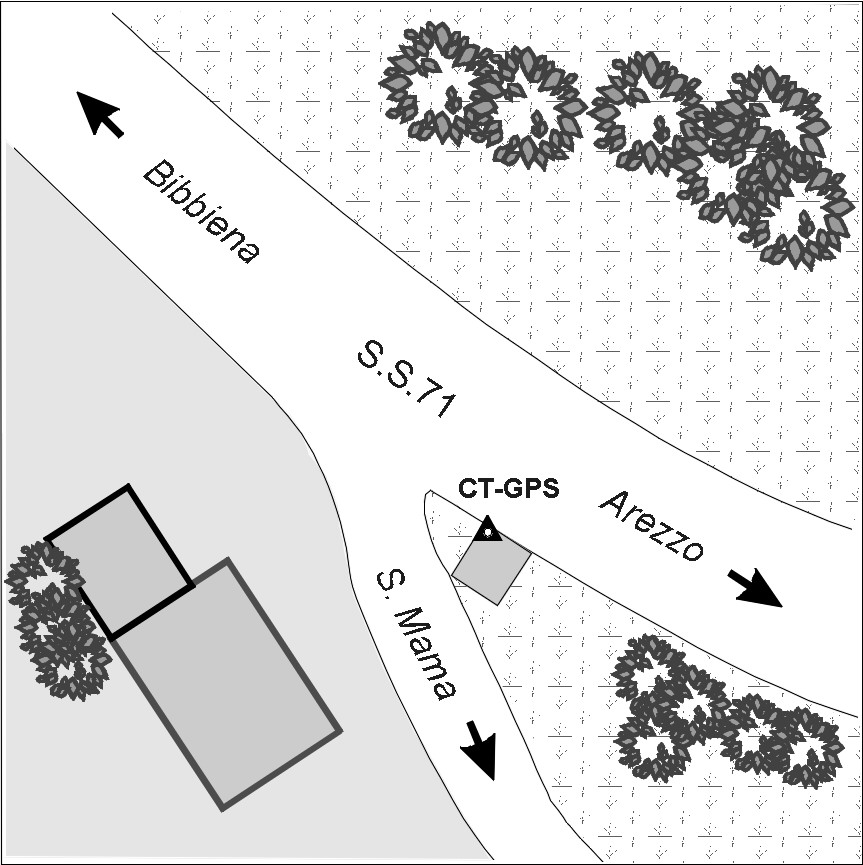 Bibbiena

S.S.71

CT-GPS

Arezzo

S. Mama