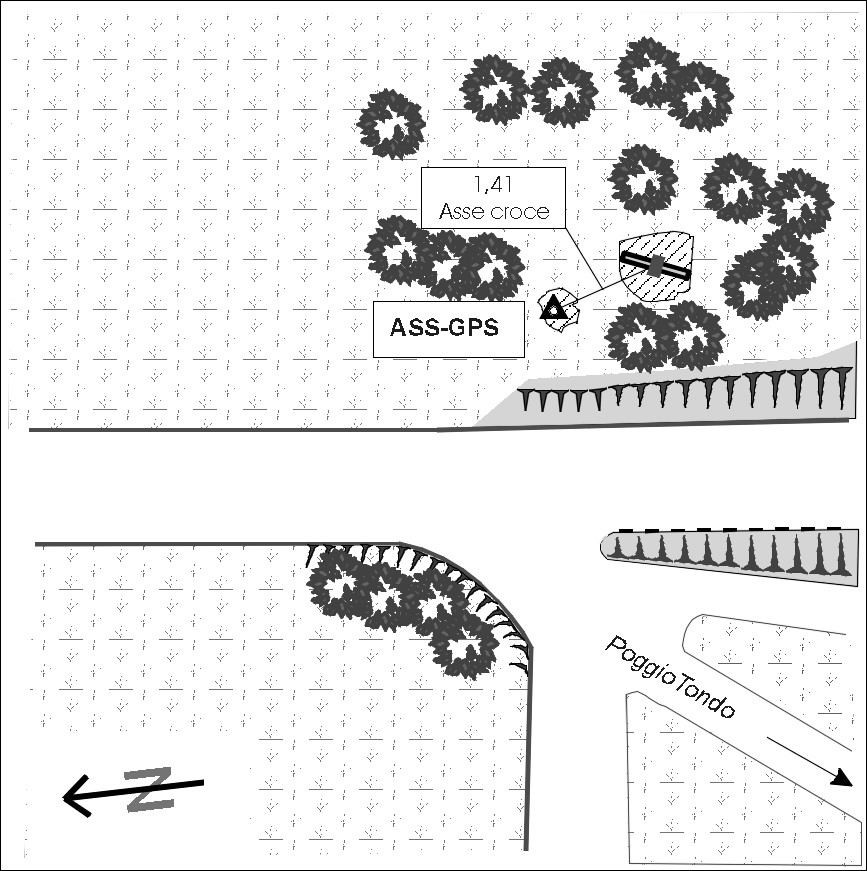 1,41
Asse croce

ASS-GPS

Poggio Tondo

N