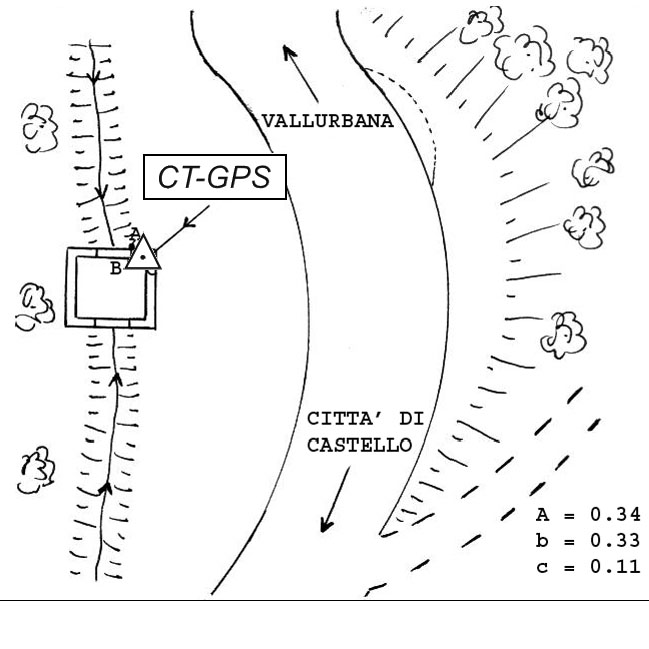 VALLURBANA

CT-GPS

A

B

CITTA' DI CASTELLO

A = 0.34
b = 0.33
c = 0.11