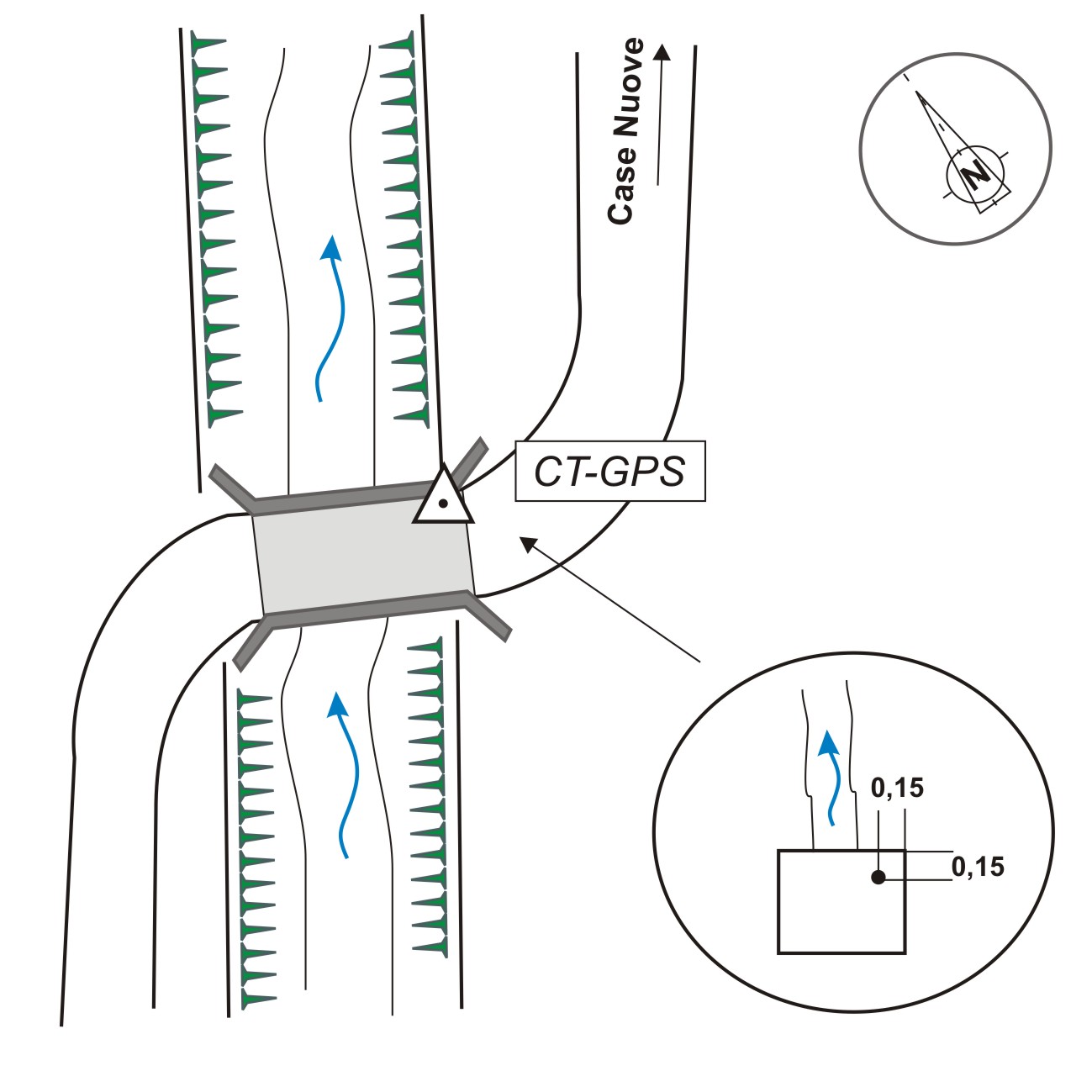 Case Nuove

N

CT-GPS

0,15

0,15