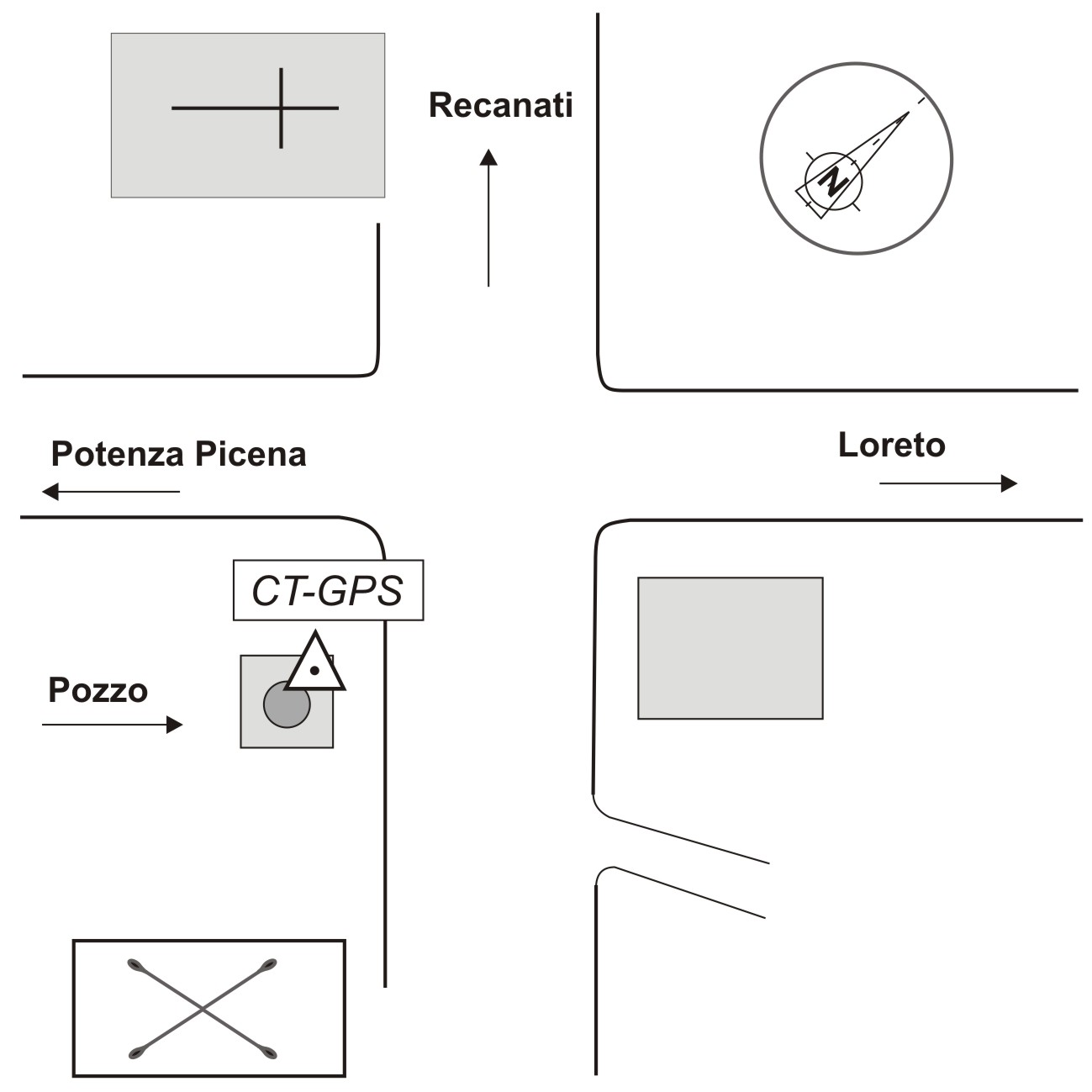 Recanati

N

Potenza Picena

Loreto

CT-GPS

Pozzo