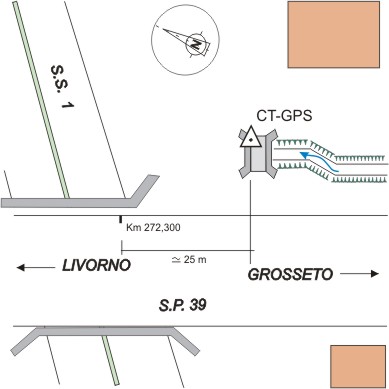 N

S.S. 1

CT-GPS

Km 272,300

$\simeq$ 25 m

LIVORNO

GROSSETO

S.P. 39