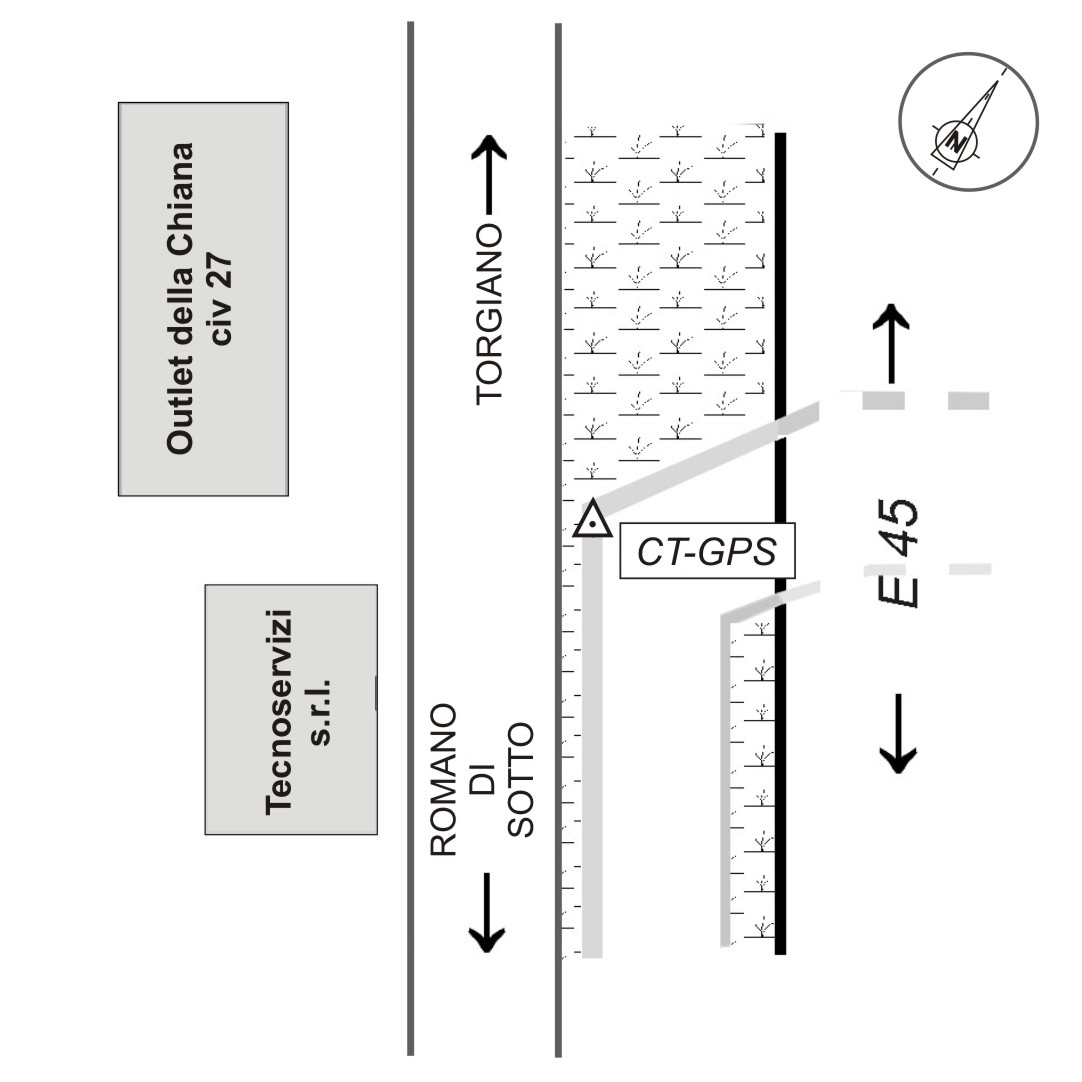 Outlet della Chiana
civ 27

Tecnoservizi
s.r.l.

TORGIANO

ROMANO
DI
SOTTO

CT-GPS

E 45

N