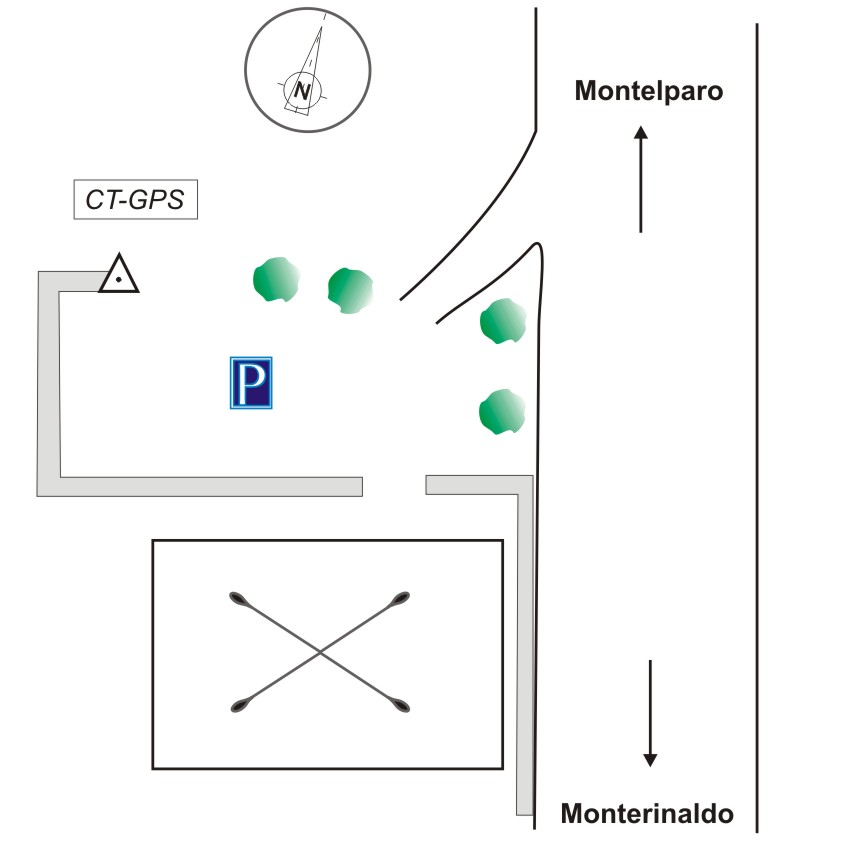 N

Montelparo

CT-GPS

P

Monterinaldo