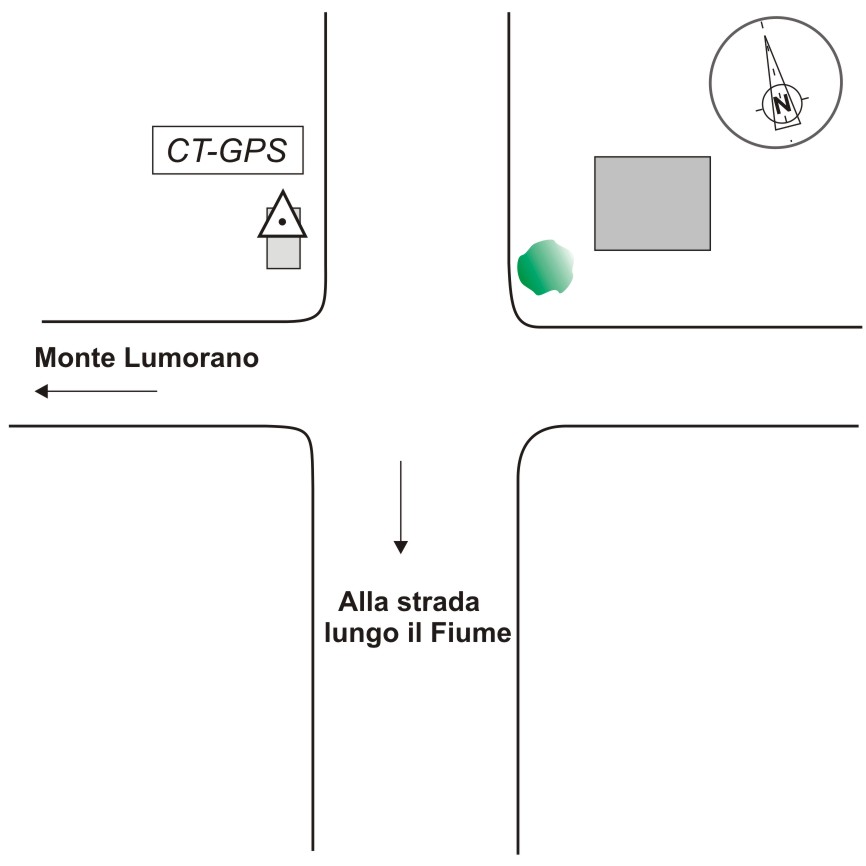 CT-GPS

N

Monte Lumorano

Alla strada lungo il Fiume