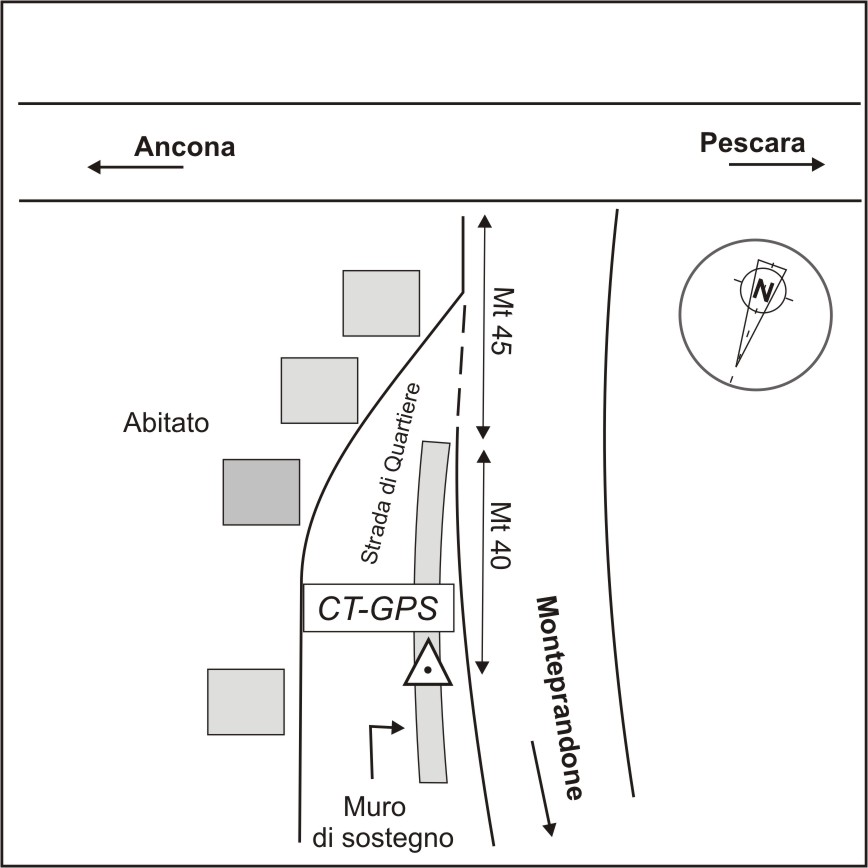 Ancona

Pescara

N

Mt 45

Abitato

Strada di Quartiere

Mt 40

CT-GPS

Monteprandone

Muro di sostegno