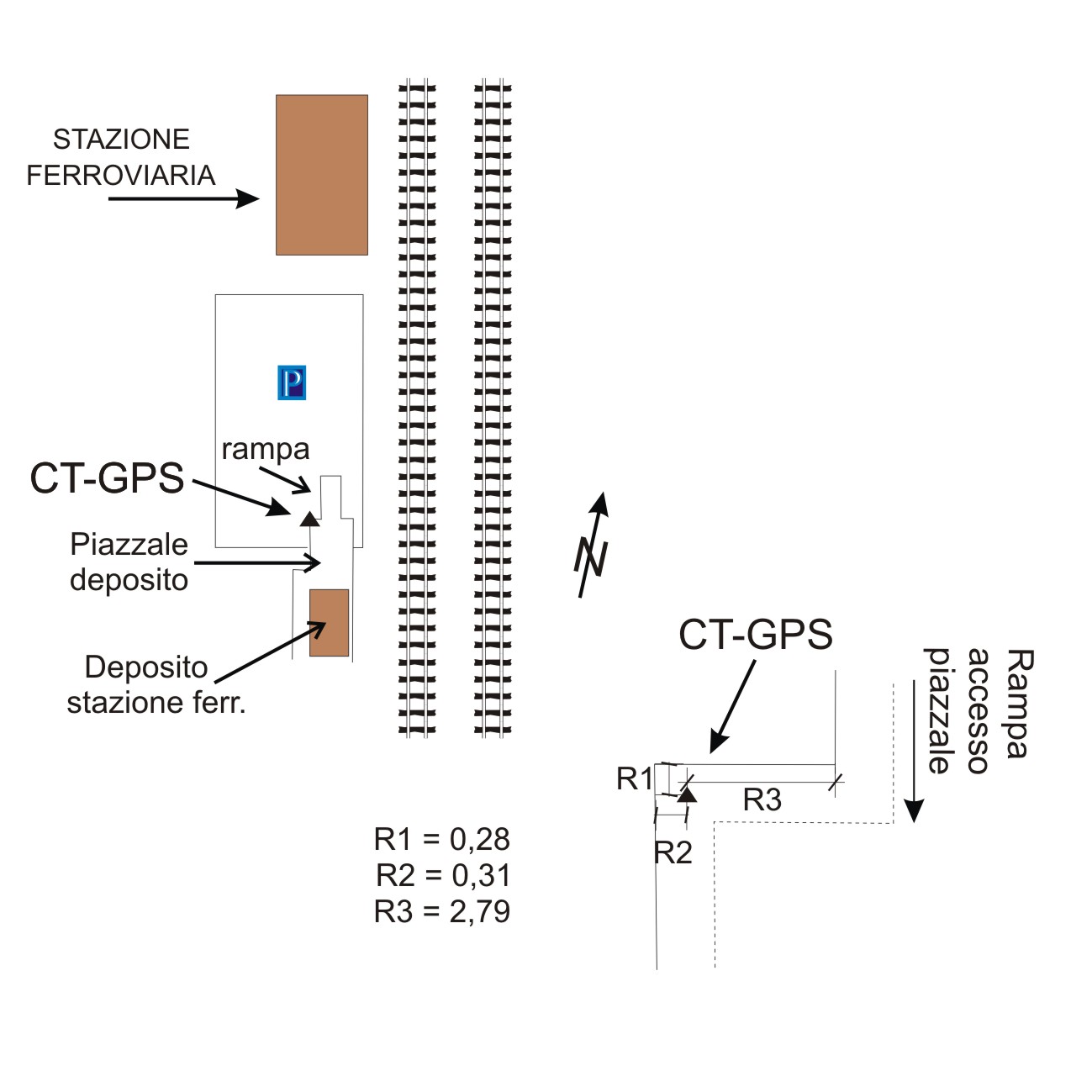 STAZIONE FERROVIARIA

P

rampa

CT-GPS

Piazzale deposito

Deposito stazione ferr.

N

CT-GPS

Rampa accesso piazzale

R1

R3

R2

R1 = 0,28
R2 = 0,31
R3 = 2,79