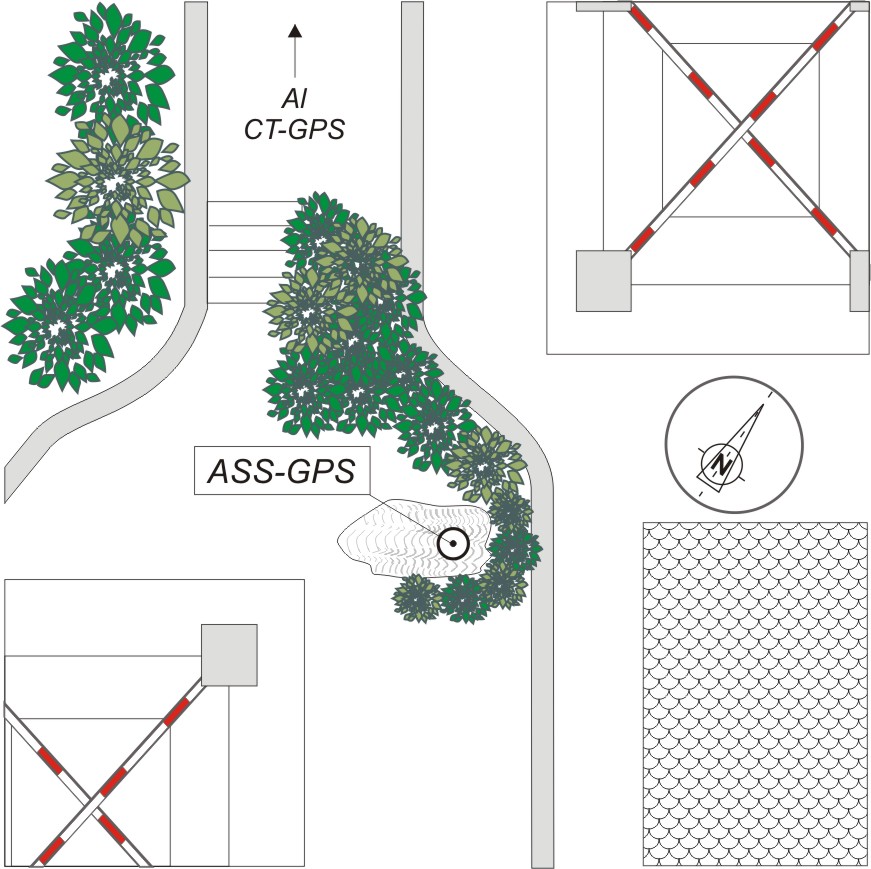 Al
CT-GPS

ASS-GPS

N