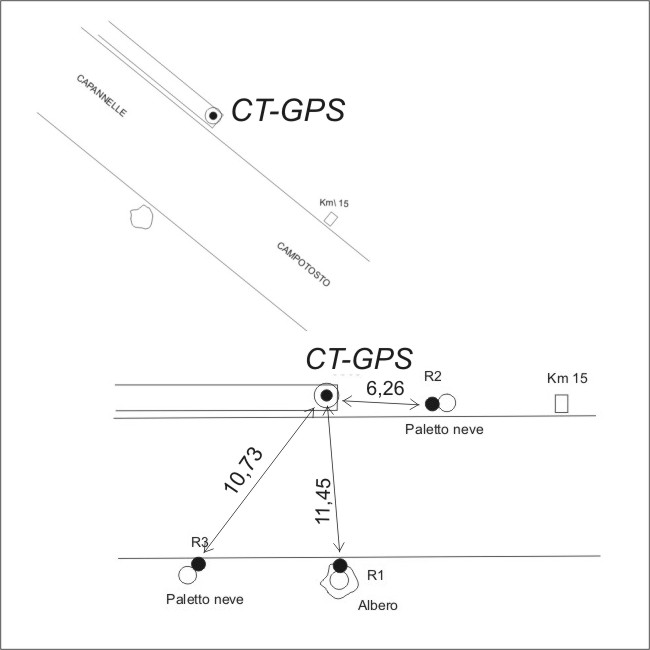 CAPANNELLE

CT-GPS

Km\ 15

CAMPOTOSTO

CT-GPS

6,26

R2

Km 15

Paletto neve

10,73

11,45

R3

R1

Paletto neve

Albero