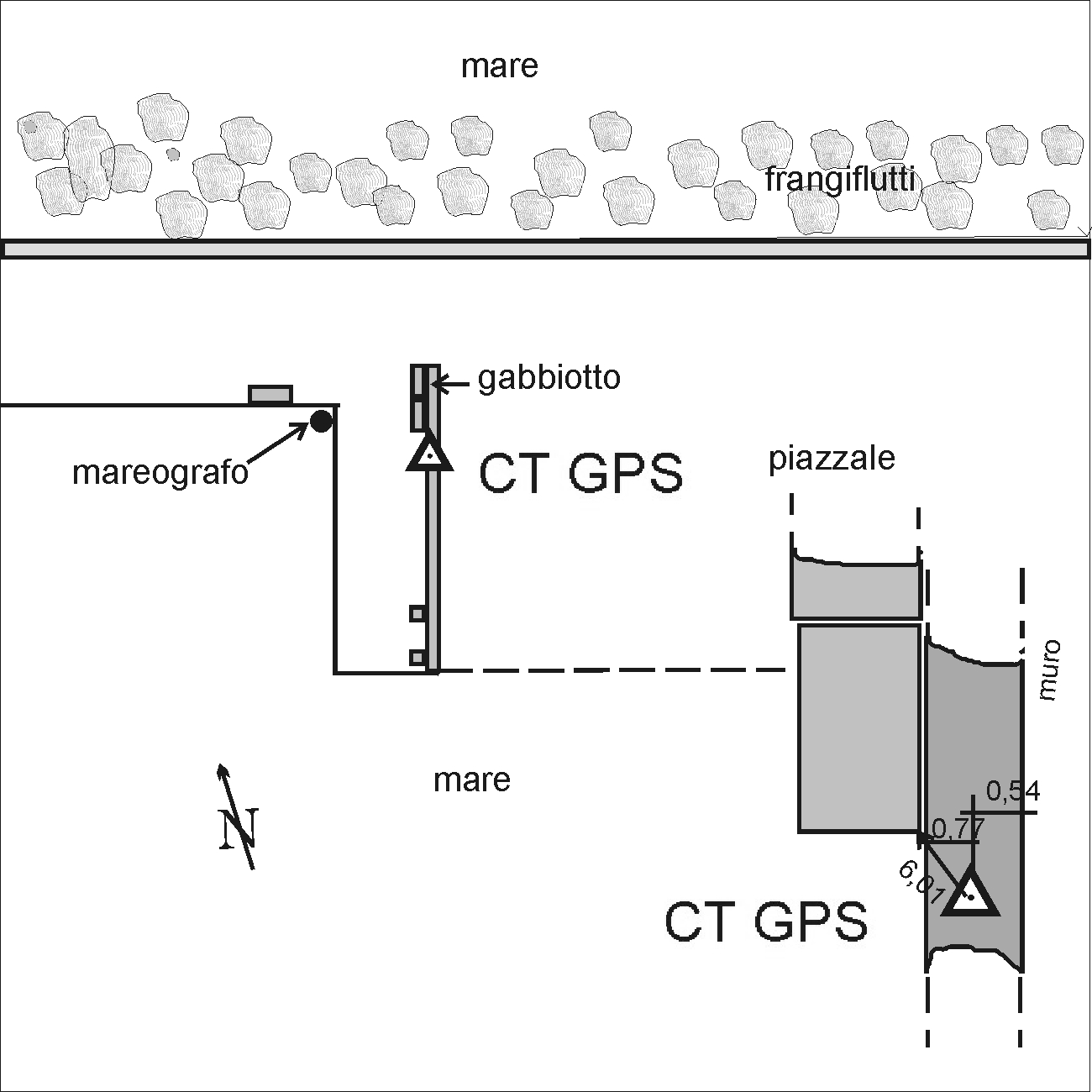 mare

frangiflutti

gabbiotto

mareografo

CT GPS

piazzale

muro

mare

N

0,54

0,77

6,01

CT GPS