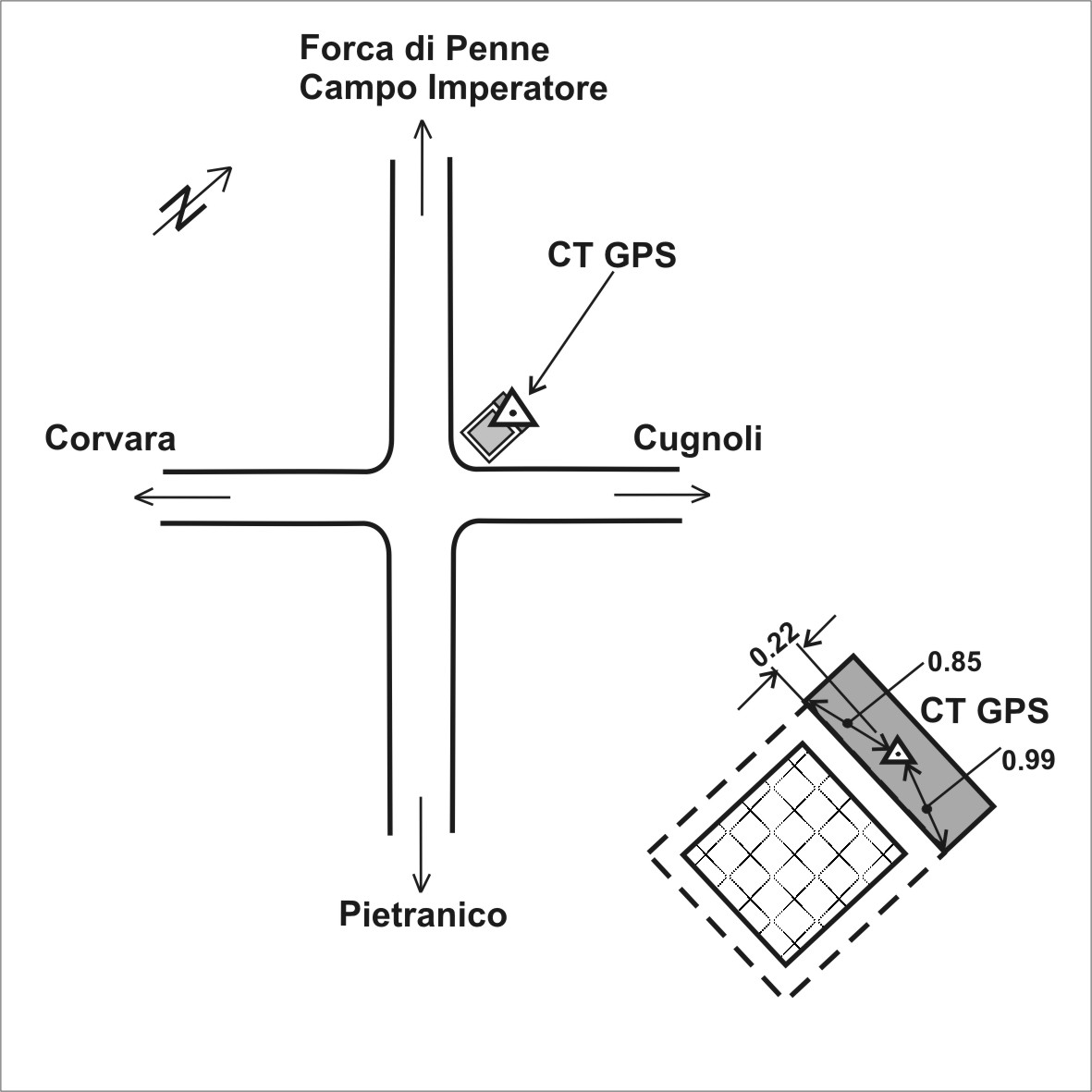 Forca di Penne
Campo Imperatore

N

CT GPS

Corvara

Cugnoli

Pietranico

0.22

0.85

CT GPS

0.99