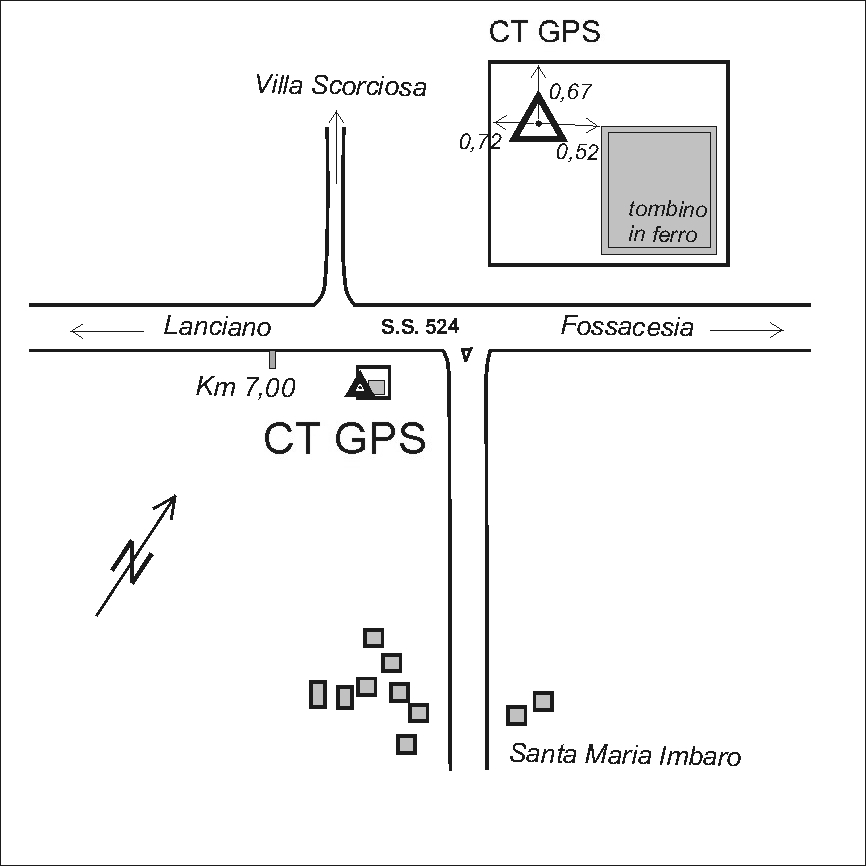 CT GPS

Villa Scorciosa

0,67

0,72

0,52

tombino in ferro

Lanciano

S.S. 524

Fossacesia

Km 7,00

CT GPS

Santa Maria Imbaro