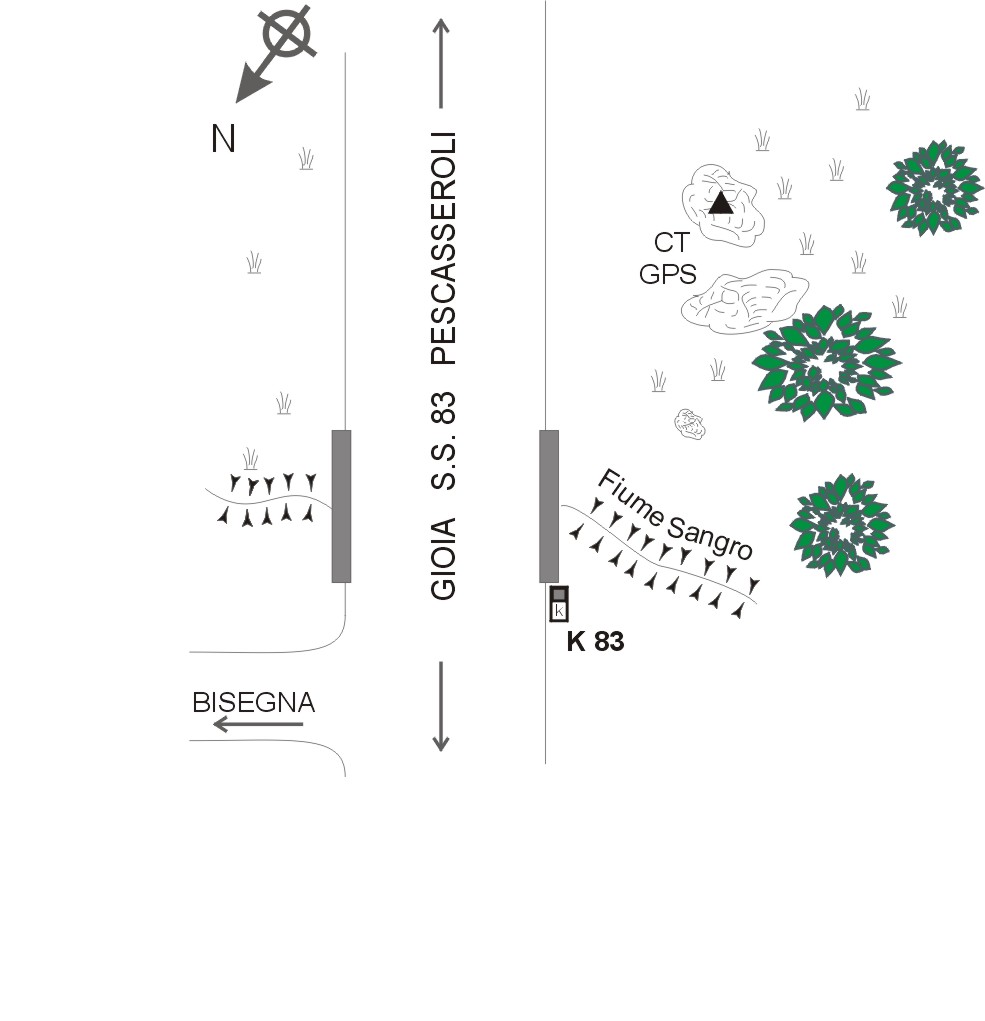 N

GIOIA S.S. 83 PESCASSEROLI

CT
GPS

Fiume Sangro

k
K 83

BISEGNA