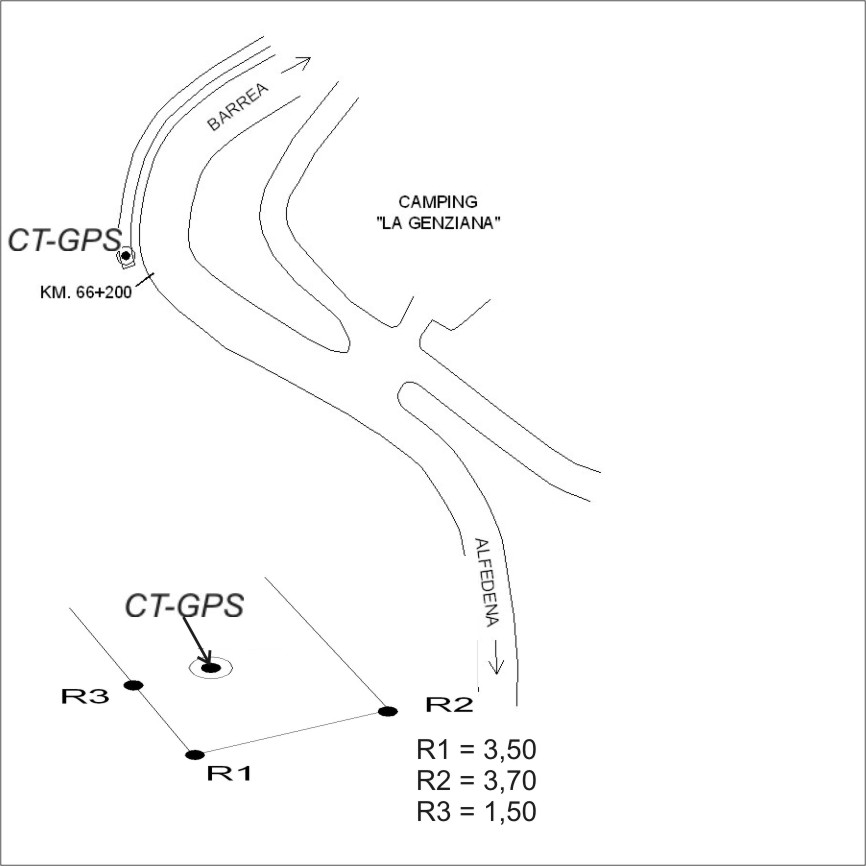 BARREA

CAMPING
"LA GENZIANA"

CT-GPS

KM. 66+200

ALFEDENA

CT-GPS

R3

R2

R1

R1 = 3,50
R2 = 3,70
R3 = 1,50