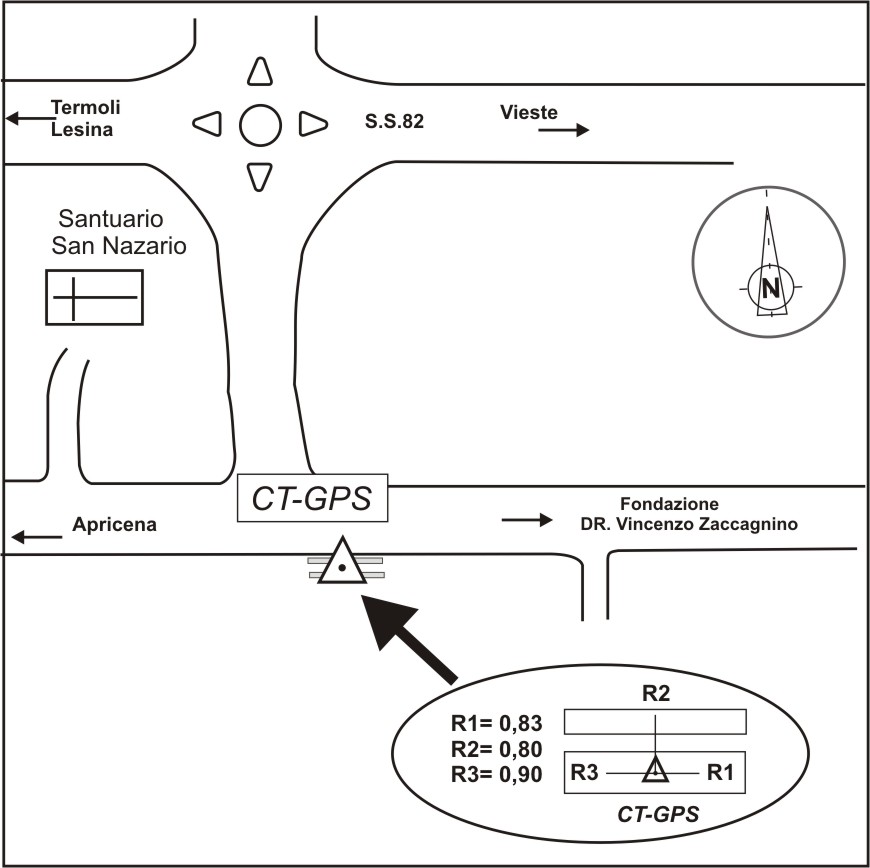 Termoli
Lesina

S.S.82

Vieste

Santuario
San Nazario

N

CT-GPS

Apricena

Fondazione
DR. Vincenzo Zaccagnino

R1= 0,83
R2= 0,80
R3= 0,90

R2

R3

R1

CT-GPS