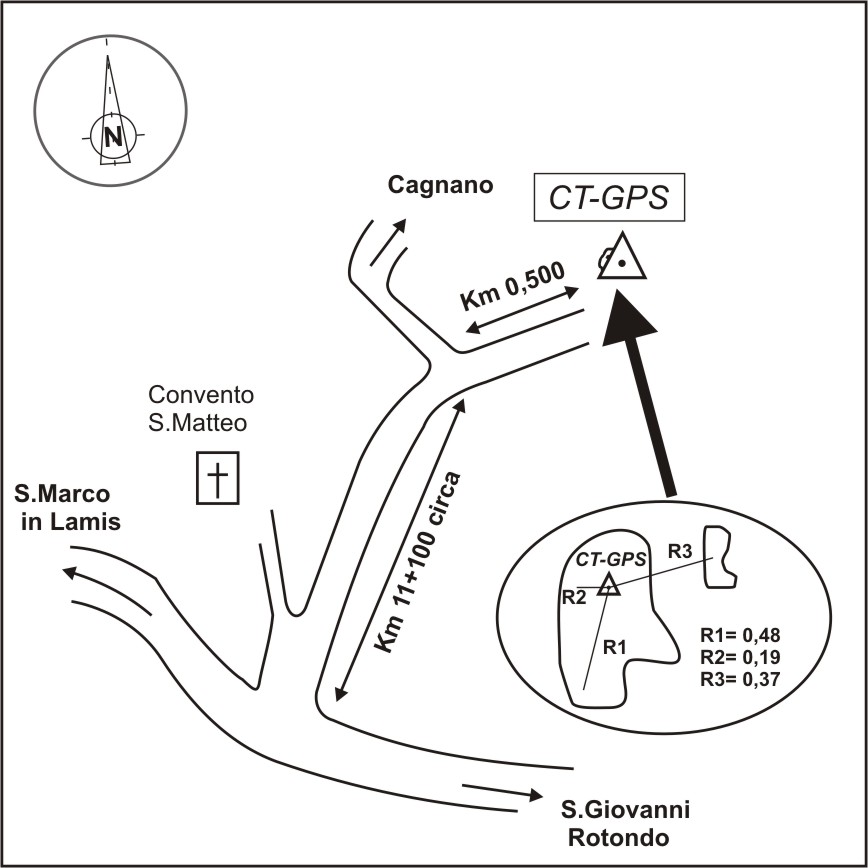 N

Cagnano

CT-GPS

Km 0,500

Convento S.Matteo

S.Marco in Lamis

Km 11+100 circa

CT-GPS

R3

R2

R1

R1= 0,48
R2= 0,19
R3= 0,37

S.Giovanni Rotondo