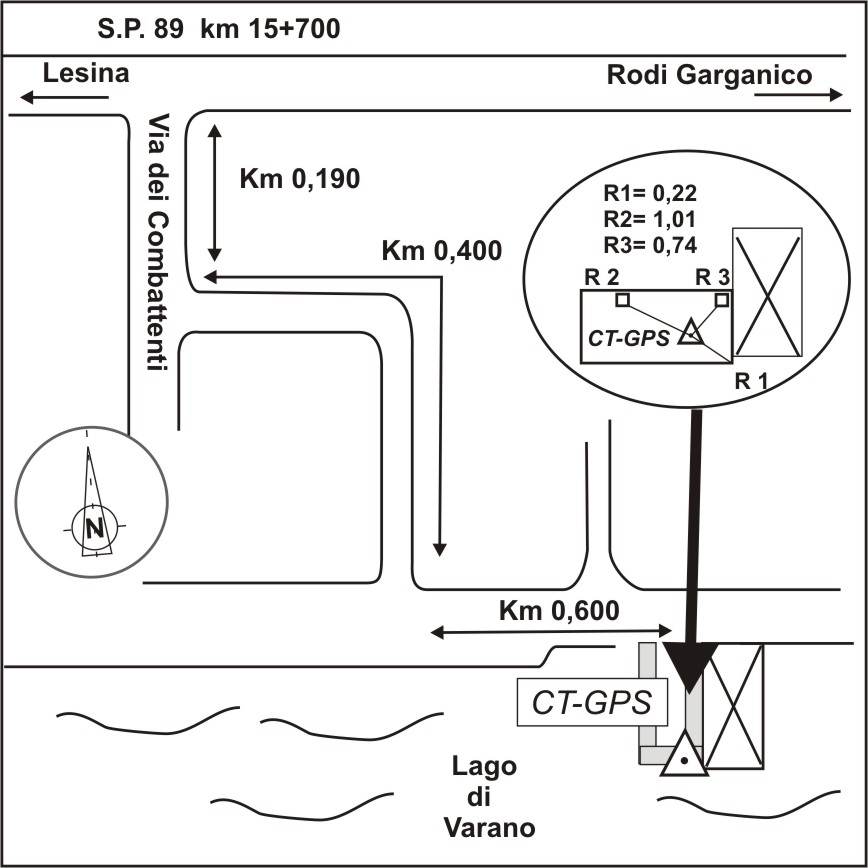 S.P. 89 km 15+700

Lesina

Rodi Garganico

Via dei Combattenti

Km 0,190

Km 0,400

R1= 0,22
R2= 1,01
R3= 0,74

R 2

R 3

CT-GPS

R 1

N

Km 0,600

CT-GPS

Lago
di
Varano