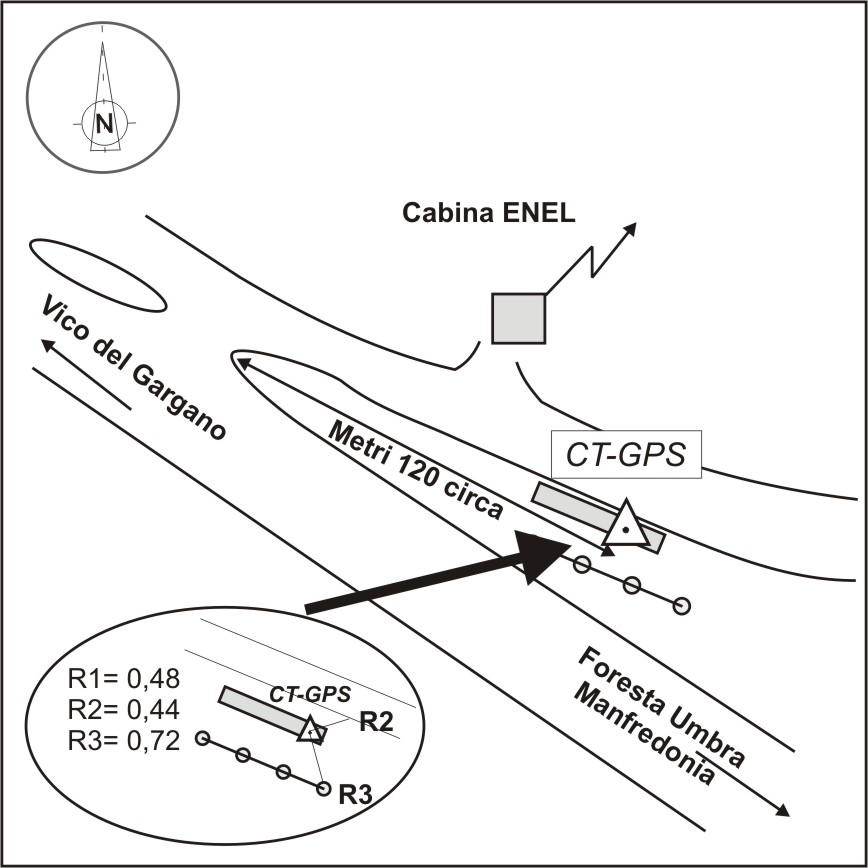 N

Cabina ENEL

Vico del Gargano

Metri 120 circa

CT-GPS

Foresta Umbra
Manfredonia

R1= 0,48
R2= 0,44
R3= 0,72

CT-GPS

R2

R3